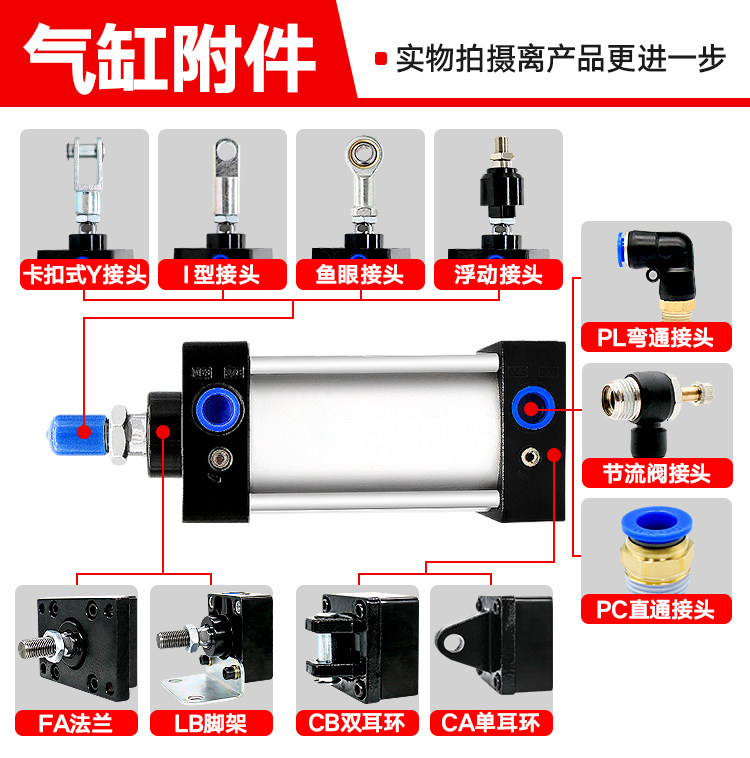 气缸附件

实物拍摄离产品更进一步

卡扣式Y接头

I型接头

鱼眼接头

浮动接头

PL弯通接头

节流阀接头

PC直通接头

FA法兰

LB脚架

CB双耳环

CA单耳环