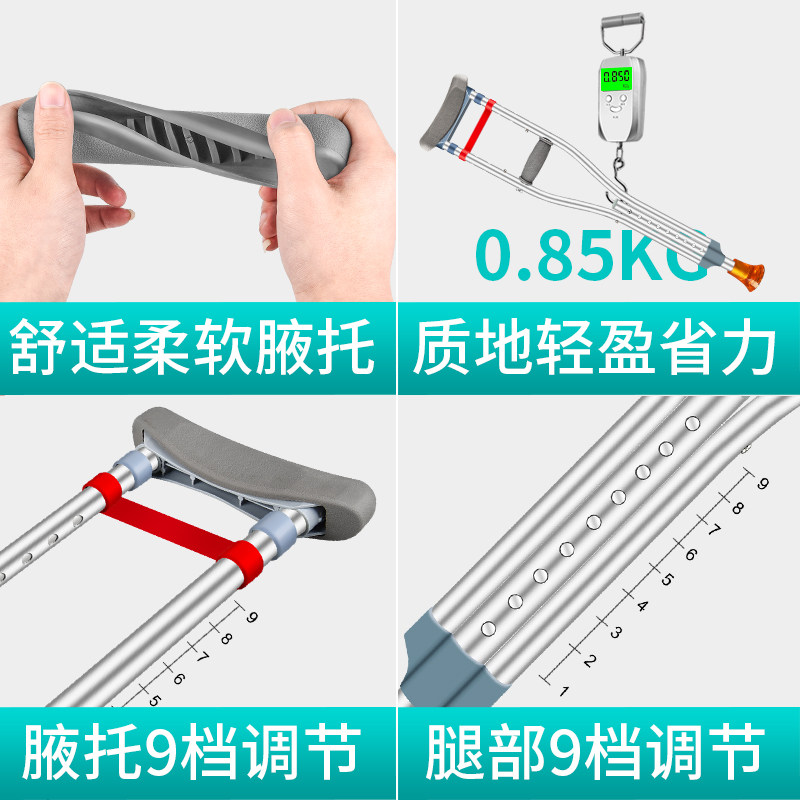 舒适柔软腋托

0.850

0.85KG

质地轻盈省力

9
8
7
6
5

腋托9档调节

9
8
7
6
5
4
3
2
1

腿部9档调节