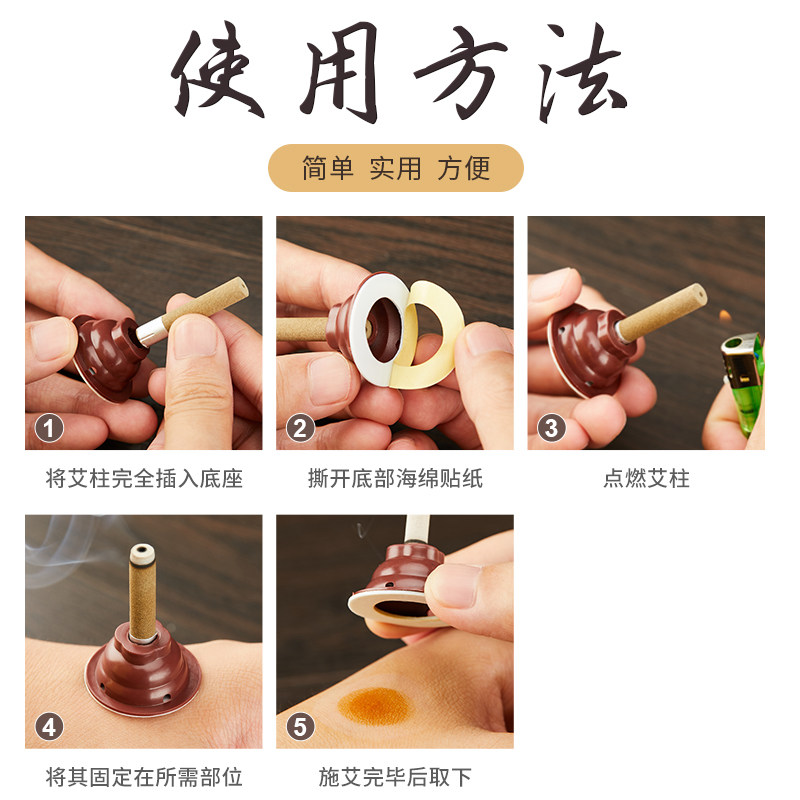 使用方法

简单 实用 方便

1
将艾柱完全插入底座

2
撕开底部海绵贴纸

3
点燃艾柱

4
将其固定在所需部位

5
施艾完毕后取下