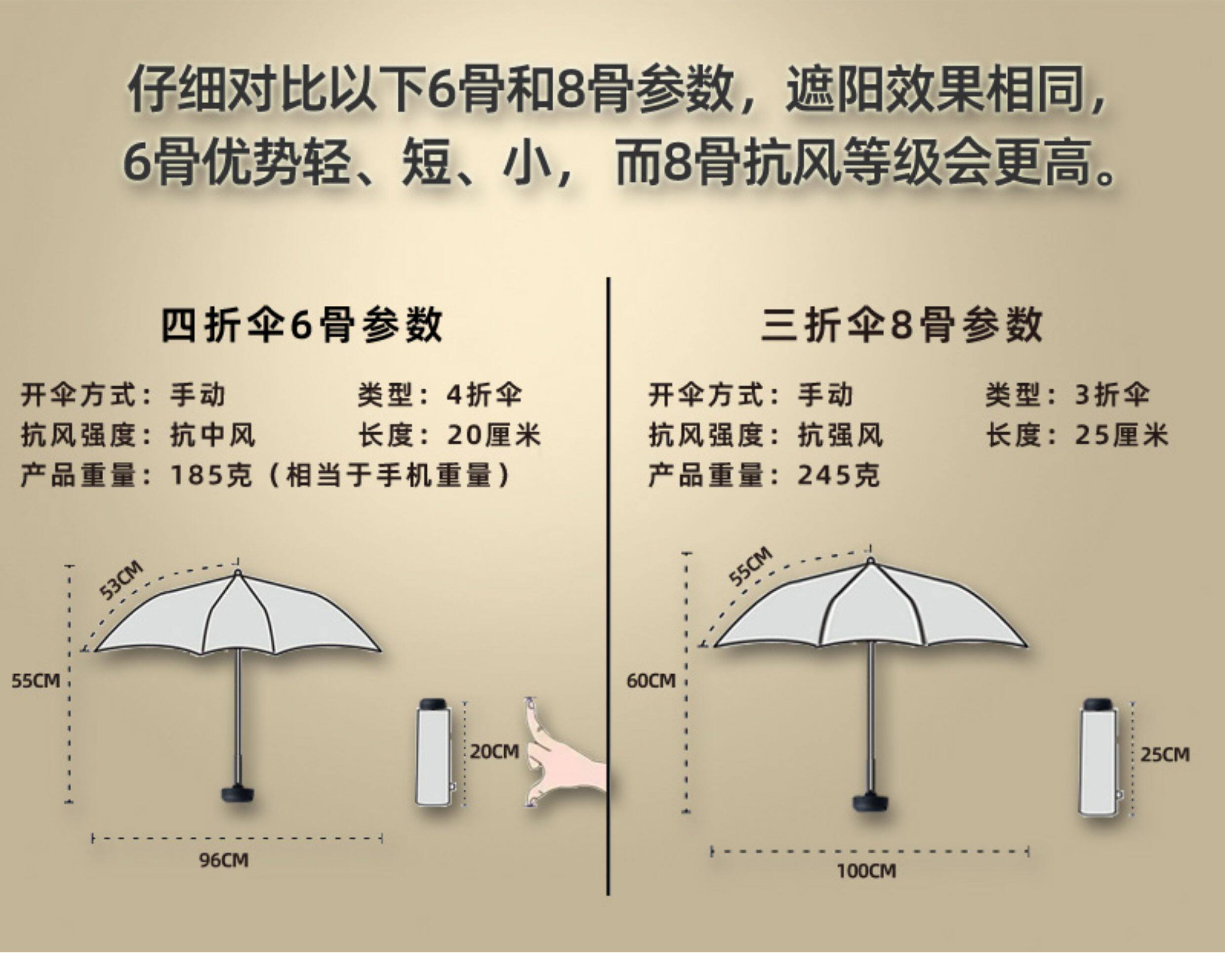 仔细对比以下6骨和8骨参数，遮阳效果相同，6骨优势轻、短、小，而8骨抗风等级会更高。

四折伞6骨参数

开伞方式：手动　类型：4折伞
抗风强度：抗中风　长度：20厘米
产品重量：185克（相当于手机重量）

53CM
55CM
20CM
96CM

三折伞8骨参数

开伞方式：手动　类型：3折伞
抗风强度：抗强风　长度：25厘米
产品重量：245克

55CM
60CM
25CM
100CM