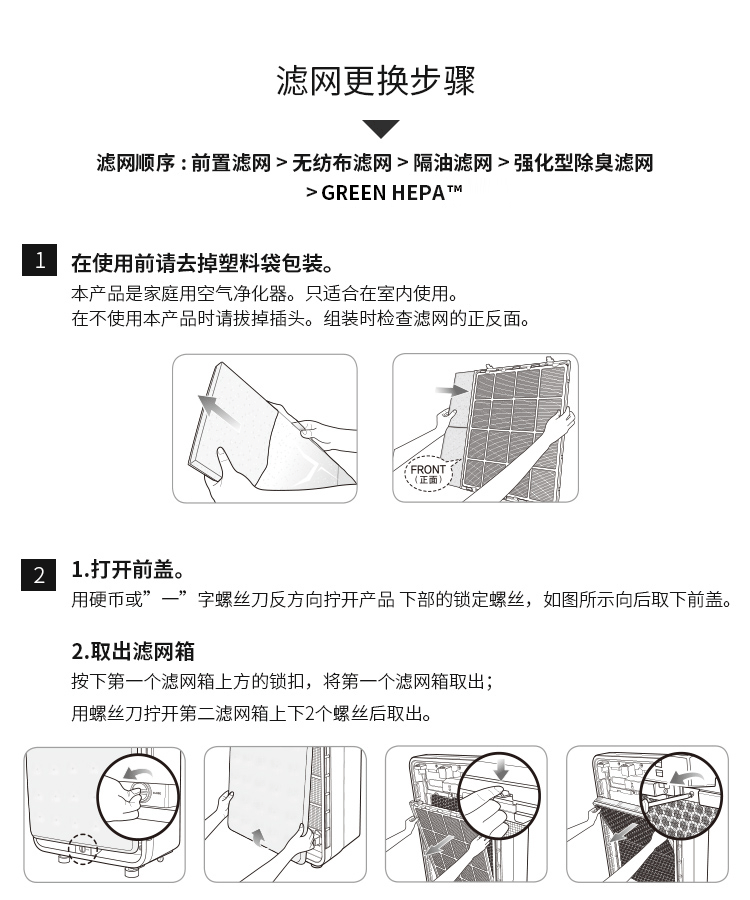 滤网更换步骤

滤网顺序：前置滤网 > 无纺布滤网 > 隔油滤网 > 强化型除臭滤网 > GREEN HEPA™

1 在使用前请去掉塑料袋包装。
本产品是家庭用空气净化器。只适合在室内使用。
在不使用本产品时请拔掉插头。组装时检查滤网的正反面。

FRONT
(正面)

2 1.打开前盖。
用硬币或”一”字螺丝刀反方向拧开产品 下部的锁定螺丝，如图所示向后取下前盖。

2.取出滤网箱
按下第一个滤网箱上方的锁扣，将第一个滤网箱取出；
用螺丝刀拧开第二滤网箱上下2个螺丝后取出。