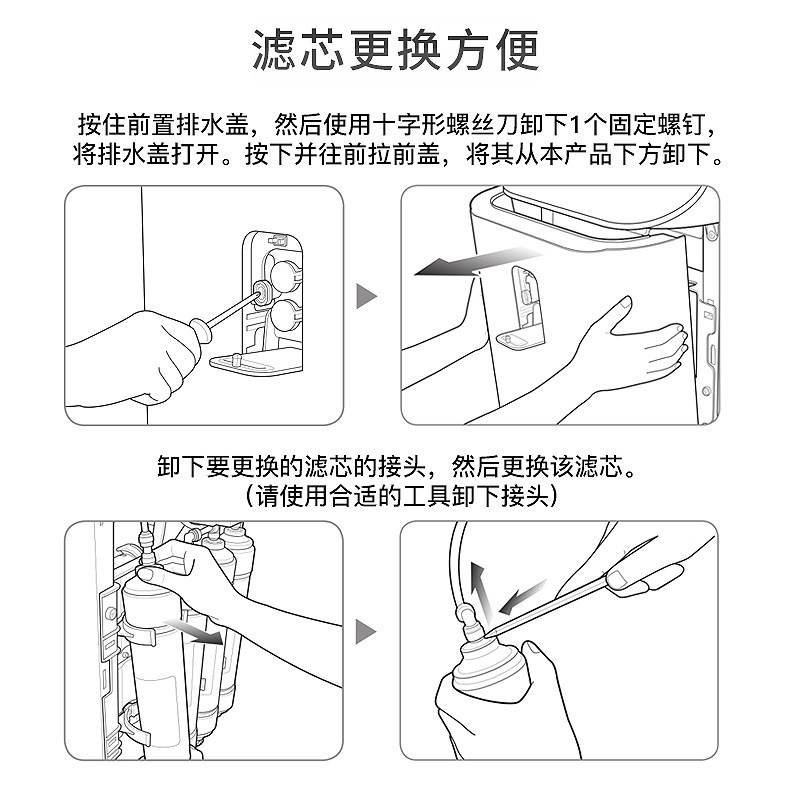 滤芯更换方便

按住前置排水盖，然后使用十字形螺丝刀卸下1个固定螺钉，将排水盖打开。按下并往前拉前盖，将其从本产品下方卸下。

卸下要更换的滤芯的接头，然后更换该滤芯。
（请使用合适的工具卸下接头）