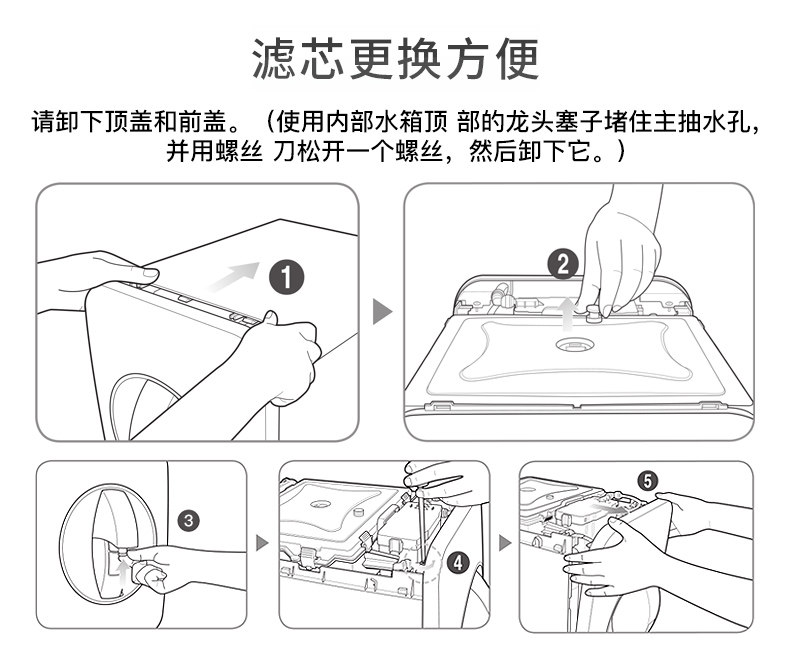 滤芯更换方便

请卸下顶盖和前盖。（使用内部水箱顶 部的龙头塞子堵住主抽水孔，并用螺丝 刀松开一个螺丝，然后卸下它。）

1

2

3

4

5