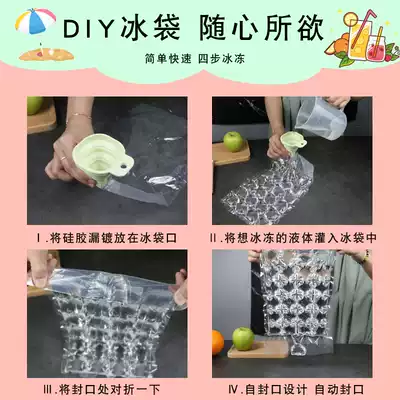 DIY冰袋 随心所欲

简单快速 四步冰冻

Ⅰ.将硅胶漏镀放在冰袋口

Ⅱ.将想冰冻的液体灌入冰袋中

Ⅲ.将封口处对折一下

Ⅳ.自封口设计 自动封口