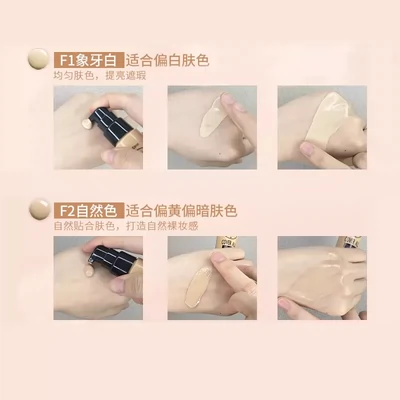 F1象牙白 适合偏白肤色
均匀肤色，提亮遮瑕

F2自然色 适合偏黄偏暗肤色
自然贴合肤色，打造自然裸妆感