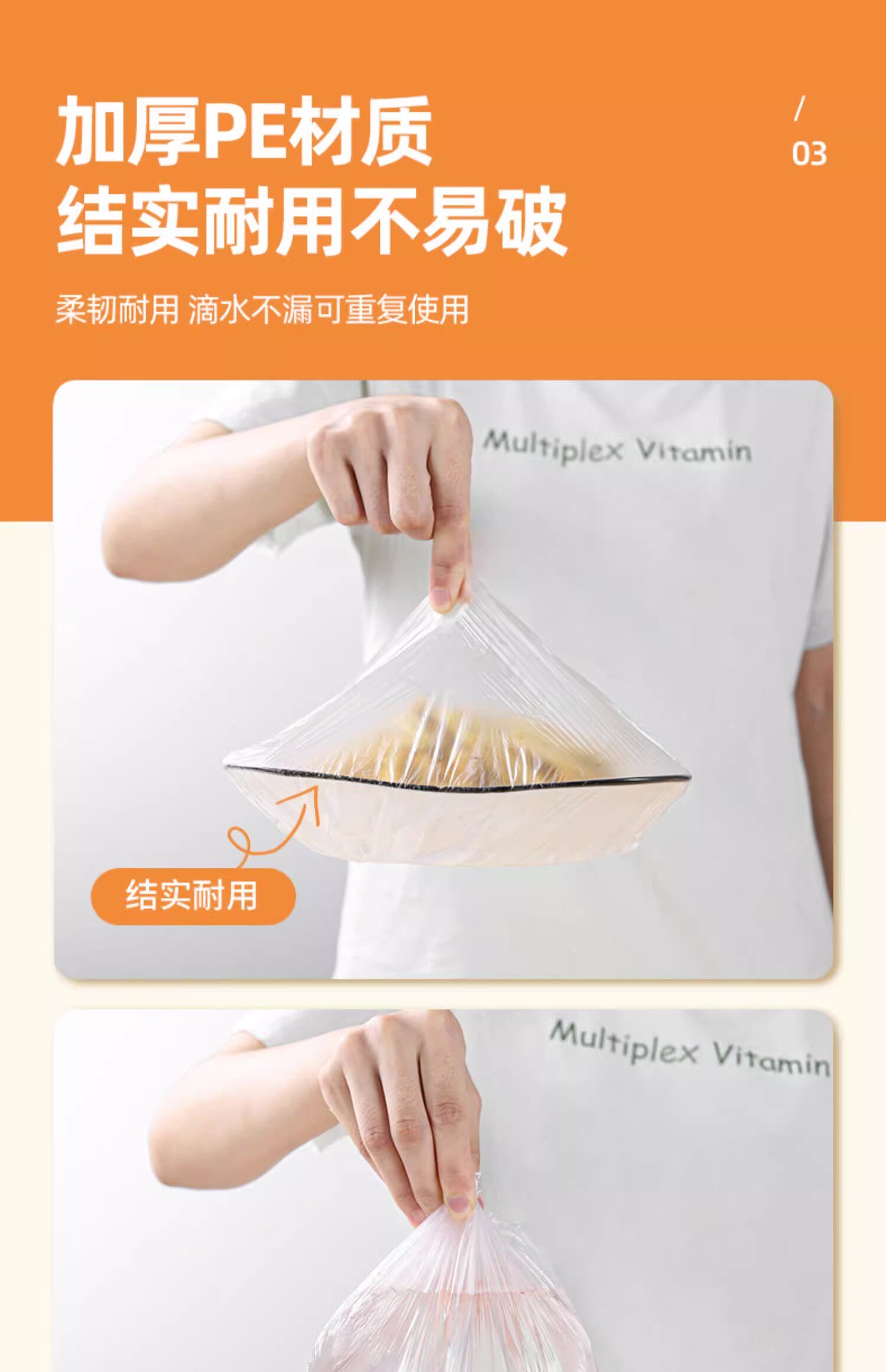 加厚PE材质
结实耐用不易破

/
03

柔韧耐用 滴水不漏可重复使用

Multiplex Vitamin

结实耐用

Multiplex Vitamin