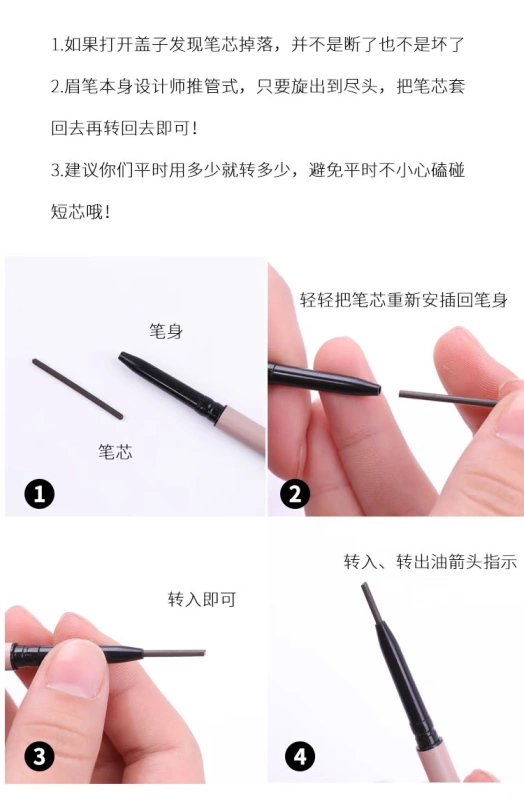 1.如果打开盖子发现笔芯掉落，并不是断了也不是坏了

2.眉笔本身设计师推管式，只要旋出到尽头，把笔芯套回去再转回去即可！

3.建议你们平时用多少就转多少，避免平时不小心磕碰短芯哦！

笔身

笔芯

1

轻轻把笔芯重新安插回笔身

2

转入即可

3

转入、转出油箭头指示

4