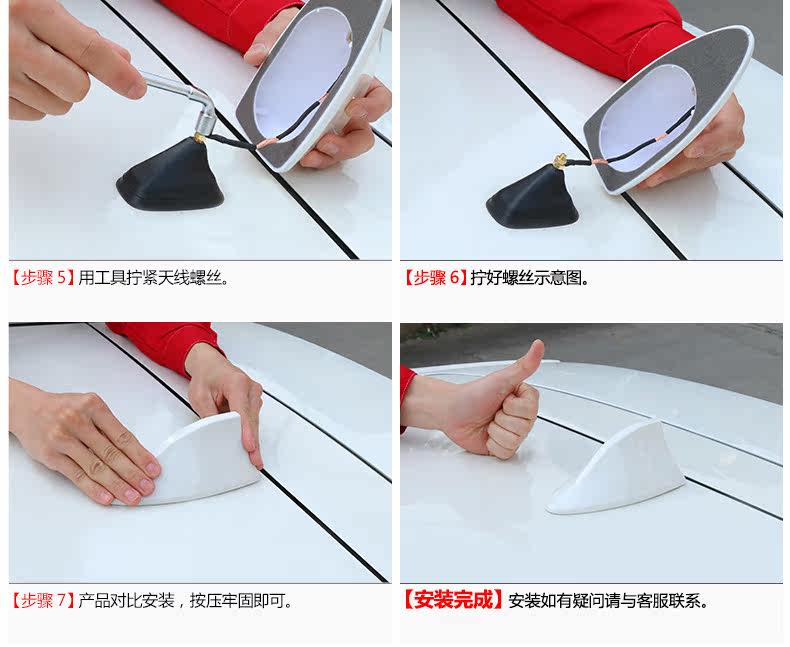 【步骤 5】用工具拧紧天线螺丝。

【步骤 6】拧好螺丝示意图。

【步骤 7】产品对比安装，按压牢固即可。

【安装完成】安装如有疑问请与客服联系。