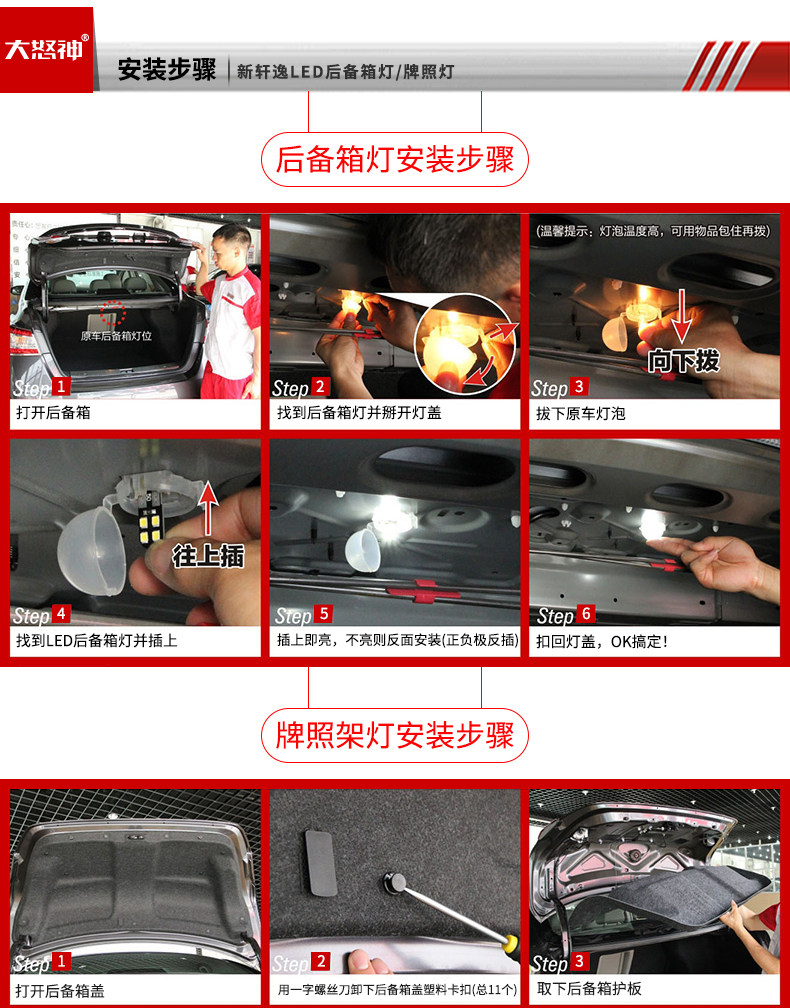 大怒神®

安装步骤 | 新轩逸LED后备箱灯/牌照灯

后备箱灯安装步骤

原车后备箱灯位

Step 1
打开后备箱

Step 2
找到后备箱灯并掰开灯盖

(温馨提示：灯泡温度高，可用物品包住再拨)
向下拨
Step 3
拔下原车灯泡

往上插
Step 4
找到LED后备箱灯并插上

Step 5
插上即亮，不亮则反面安装(正负极反插)

Step 6
扣回灯盖，OK搞定！

牌照架灯安装步骤

Step 1
打开后备箱盖

Step 2
用一字螺丝刀卸下后备箱盖塑料卡扣(总11个)

Step 3
取下后备箱护板