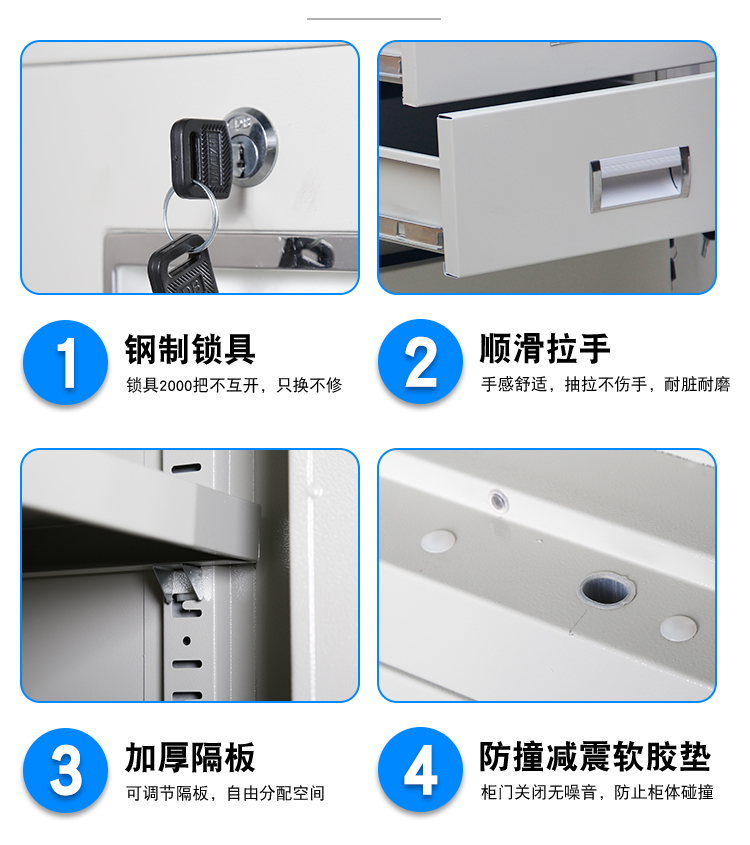 1
钢制锁具
锁具2000把不互开，只换不修

2
顺滑拉手
手感舒适，抽拉不伤手，耐脏耐磨

3
加厚隔板
可调节隔板，自由分配空间

4
防撞减震软胶垫
柜门关闭无噪音，防止柜体碰撞