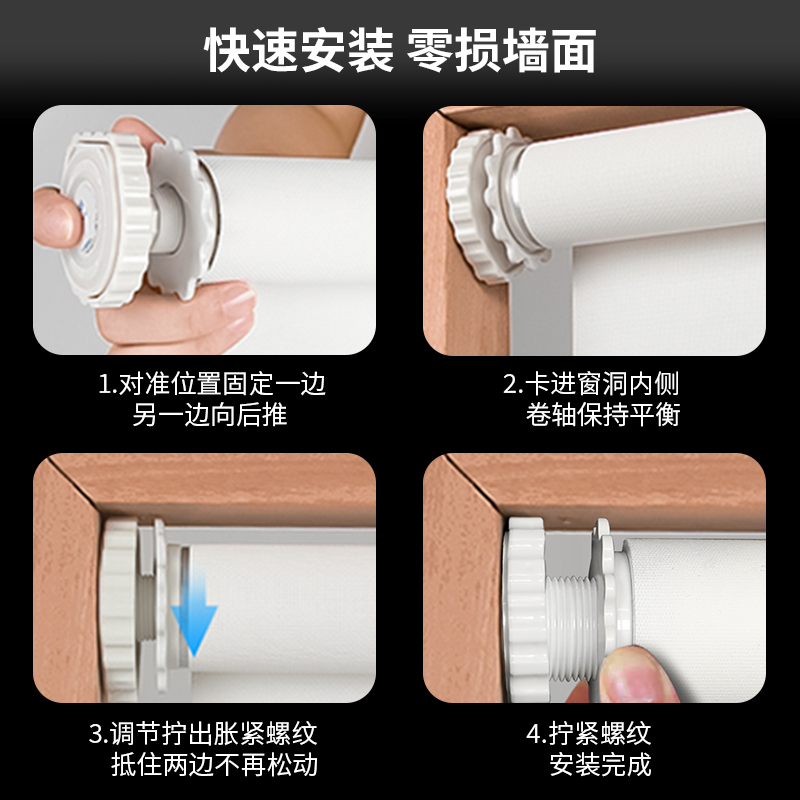 快速安装 零损墙面

1.对准位置固定一边
另一边向后推

2.卡进窗洞内侧
卷轴保持平衡

3.调节拧出胀紧螺纹
抵住两边不再松动

4.拧紧螺纹
安装完成