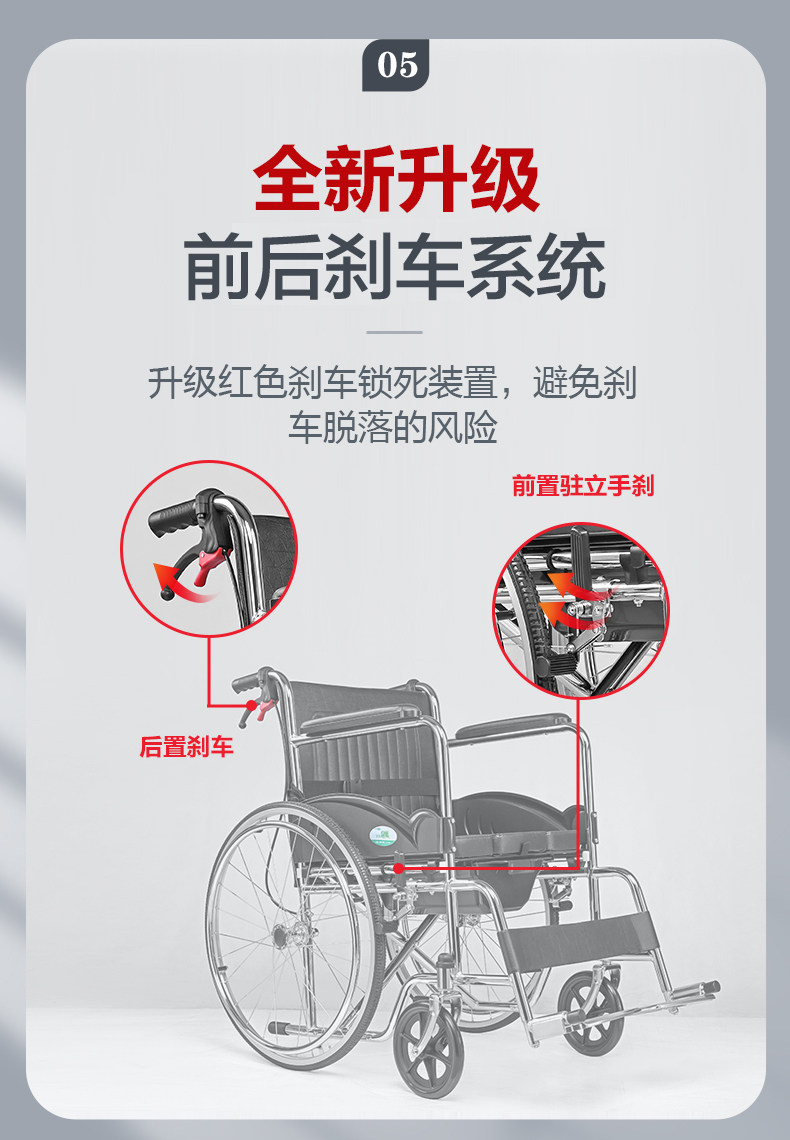 05

全新升级
前后刹车系统

升级红色刹车锁死装置，避免刹车脱落的风险

前置驻立手刹

后置刹车