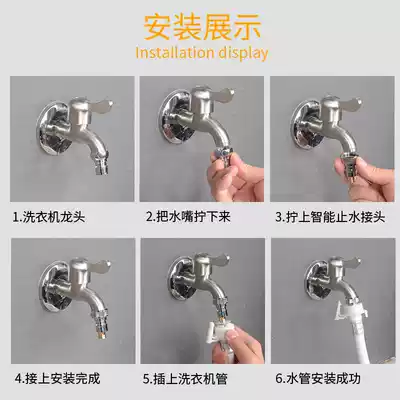 安装展示
Installation display

1.洗衣机龙头

2.把水嘴拧下来

3.拧上智能止水接头

4.接上安装完成

5.插上洗衣机管

6.水管安装成功