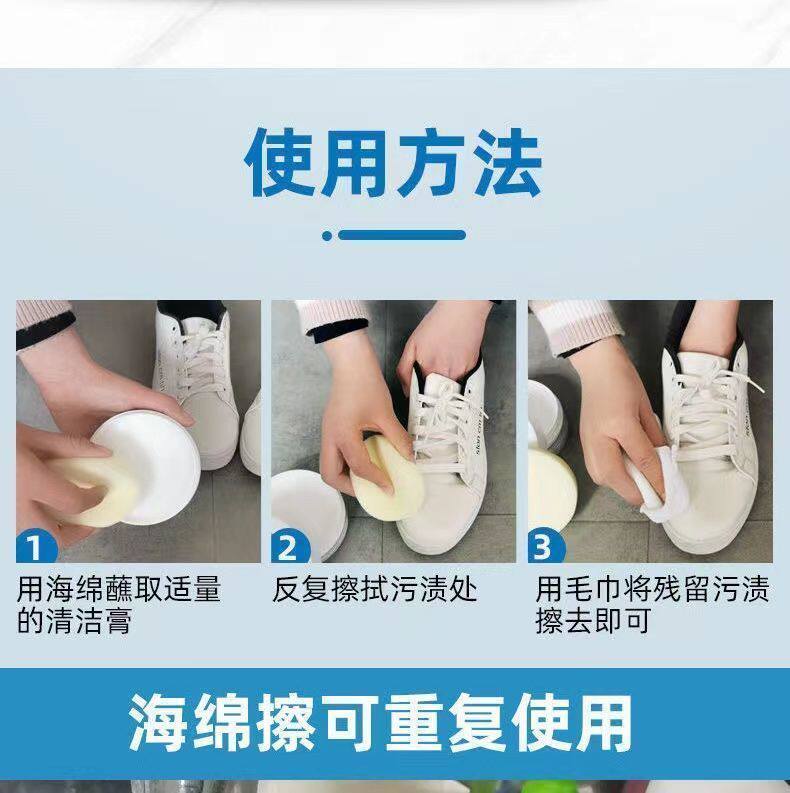 使用方法

1
用海绵蘸取适量的清洁膏

2
反复擦拭污渍处

3
用毛巾将残留污渍擦去即可

海绵擦可重复使用