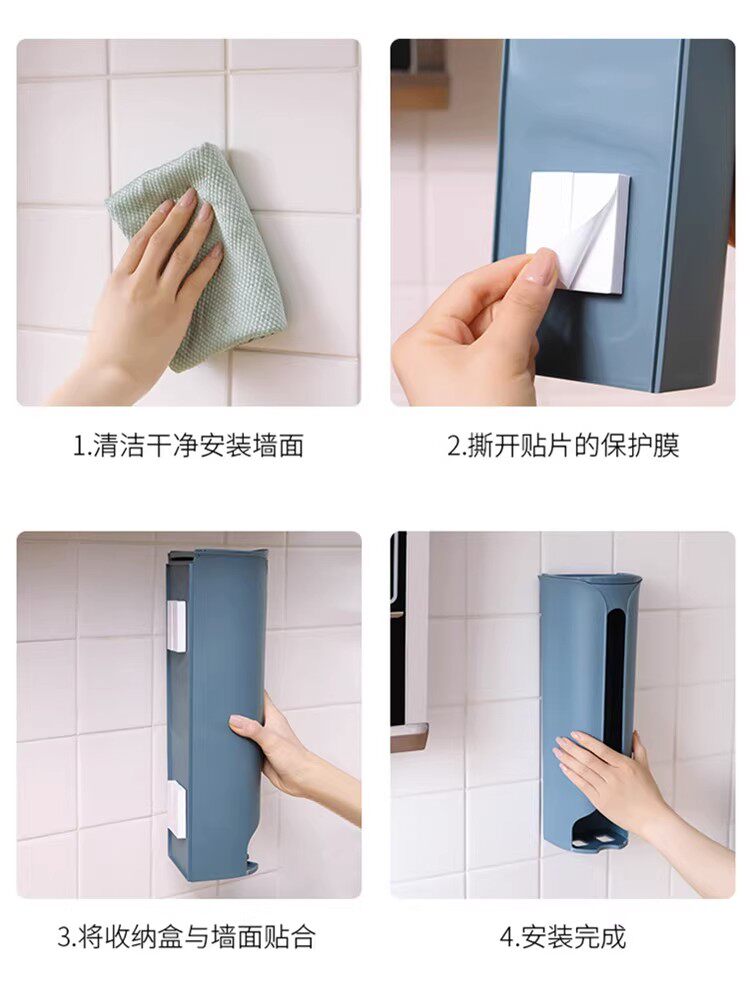 1.清洁干净安装墙面

2.撕开贴片的保护膜

3.将收纳盒与墙面贴合

4.安装完成