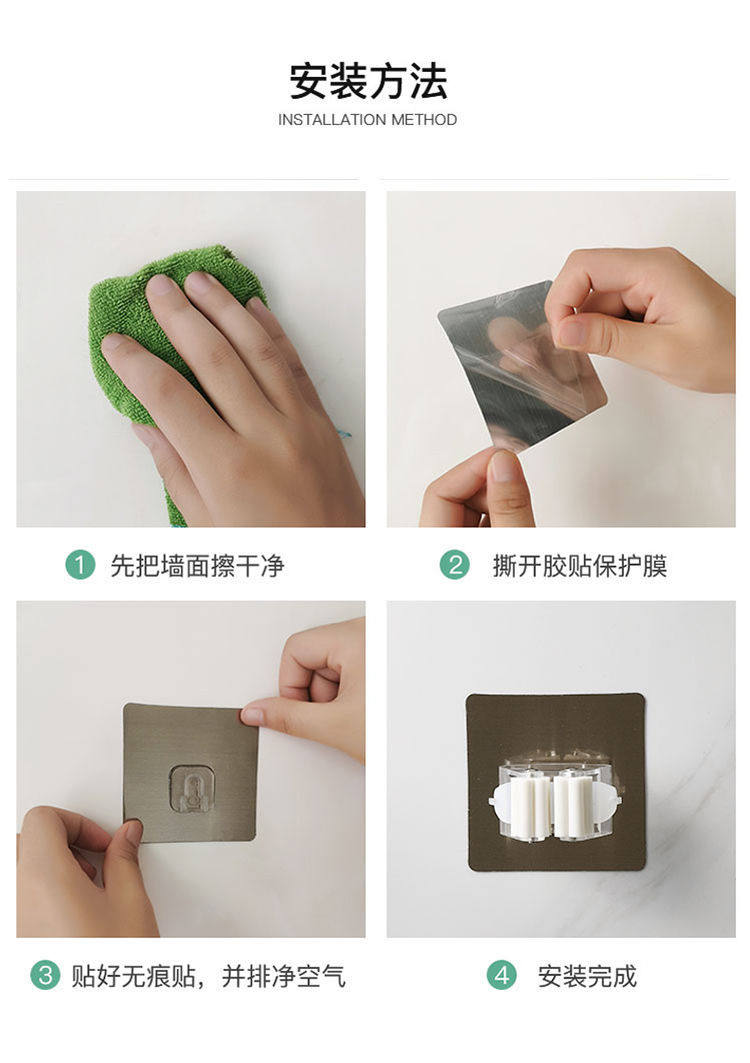 安装方法

INSTALLATION METHOD

1 先把墙面擦干净

2 撕开胶贴保护膜

3 贴好无痕贴，并排净空气

4 安装完成