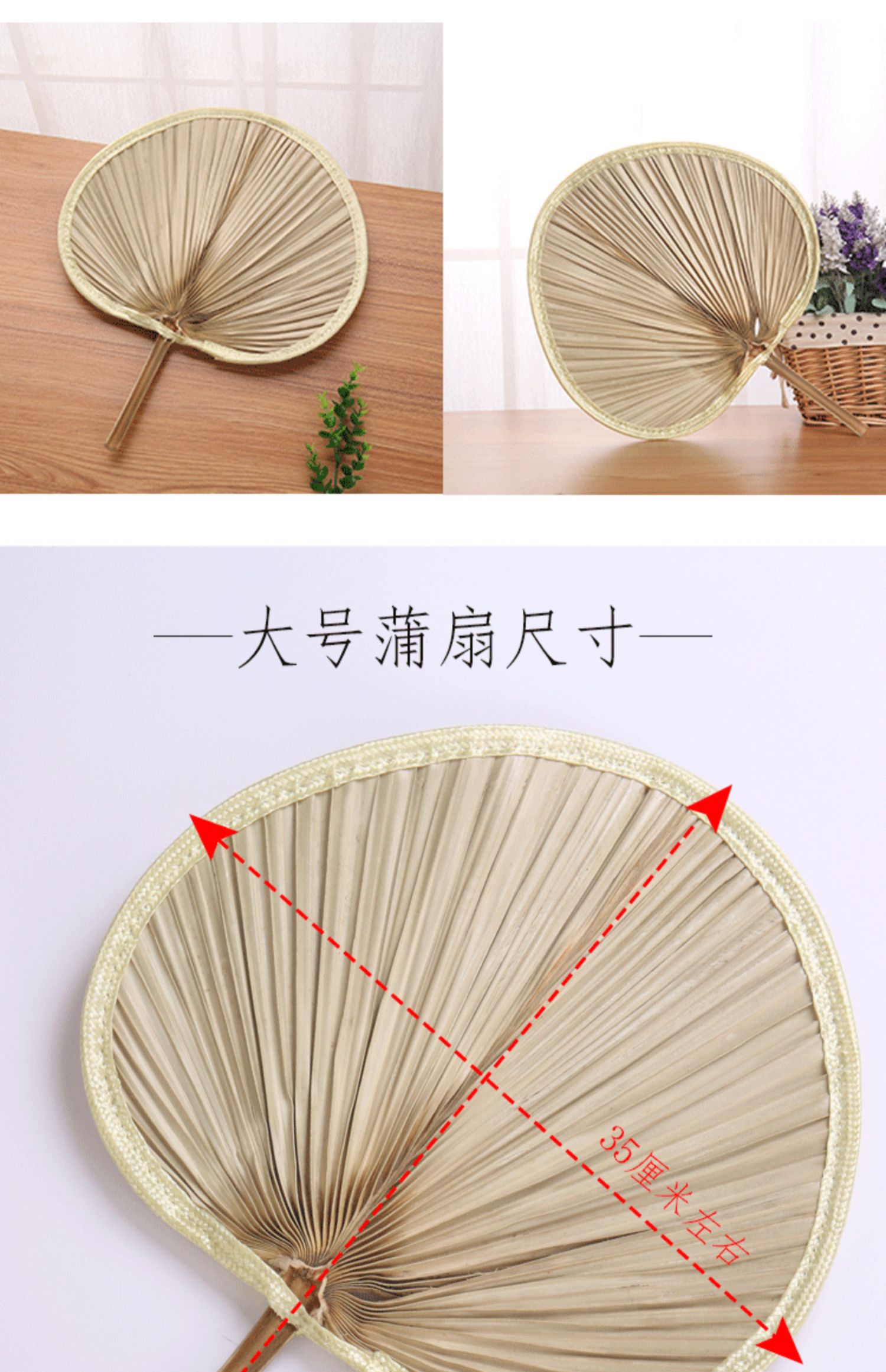 —大号蒲扇尺寸—

35厘米左右