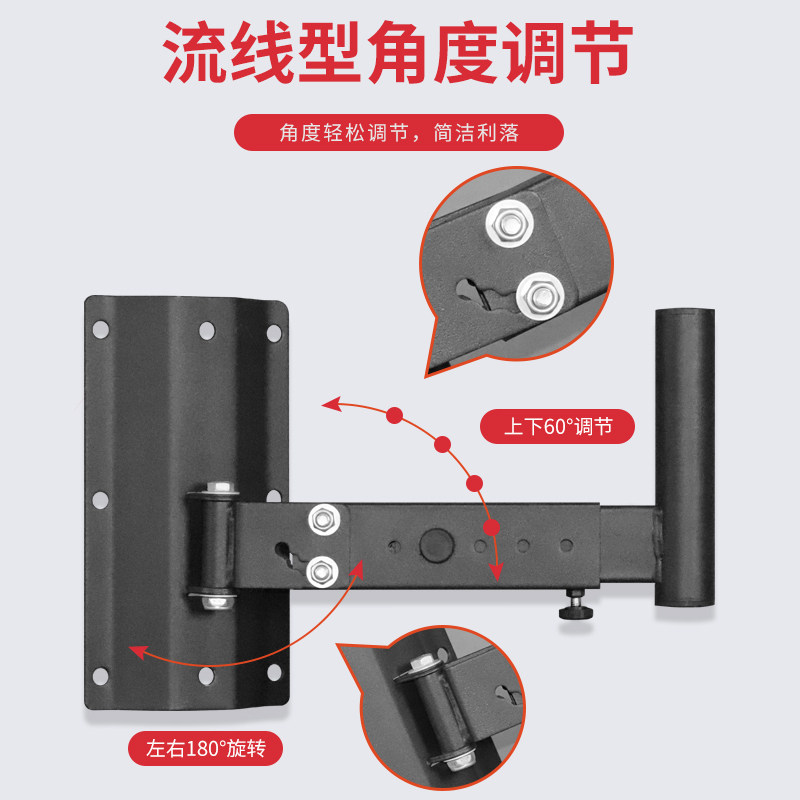 流线型角度调节

角度轻松调节，简洁利落

上下60°调节

左右180°旋转