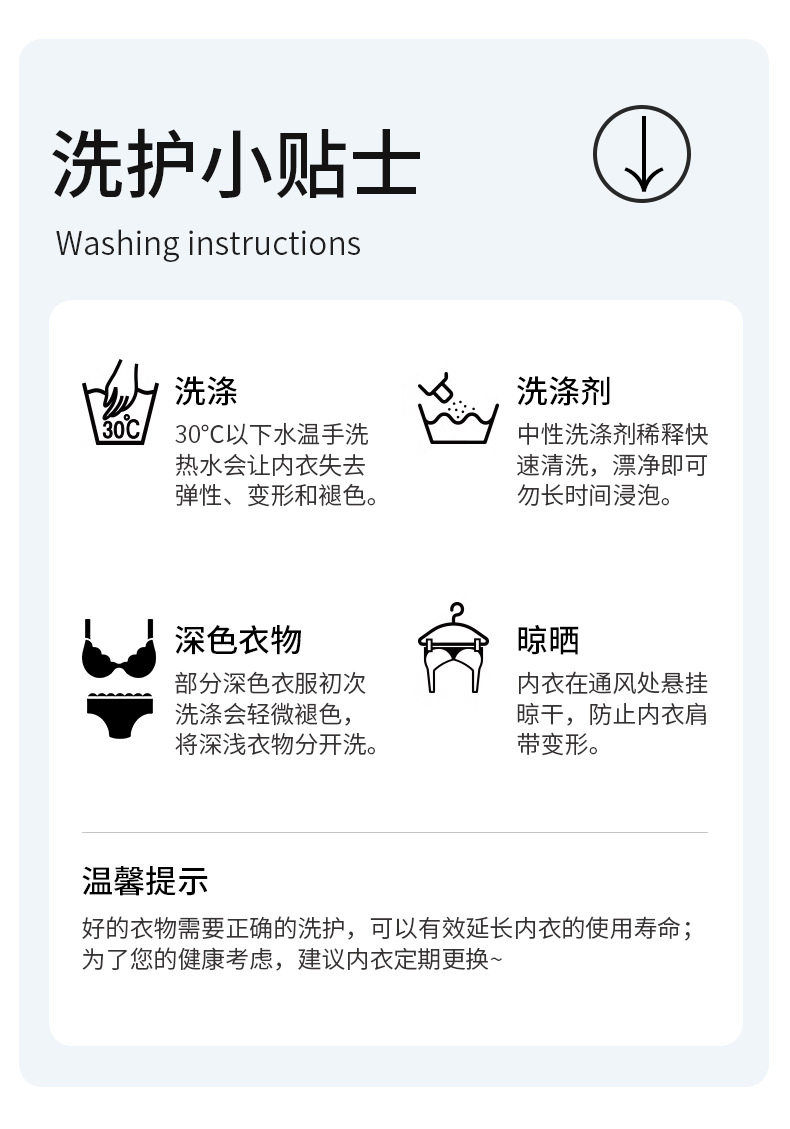 洗护小贴士

Washing instructions

30℃

洗涤

30°C以下水温手洗热水会让内衣失去弹性、变形和褪色。

洗涤剂

中性洗涤剂稀释快速清洗，漂净即可勿长时间浸泡。

深色衣物

部分深色衣服初次洗涤会轻微褪色，将深浅衣物分开洗。

晾晒

内衣在通风处悬挂晾干，防止内衣肩带变形。

温馨提示

好的衣物需要正确的洗护，可以有效延长内衣的使用寿命；为了您的健康考虑，建议内衣定期更换~