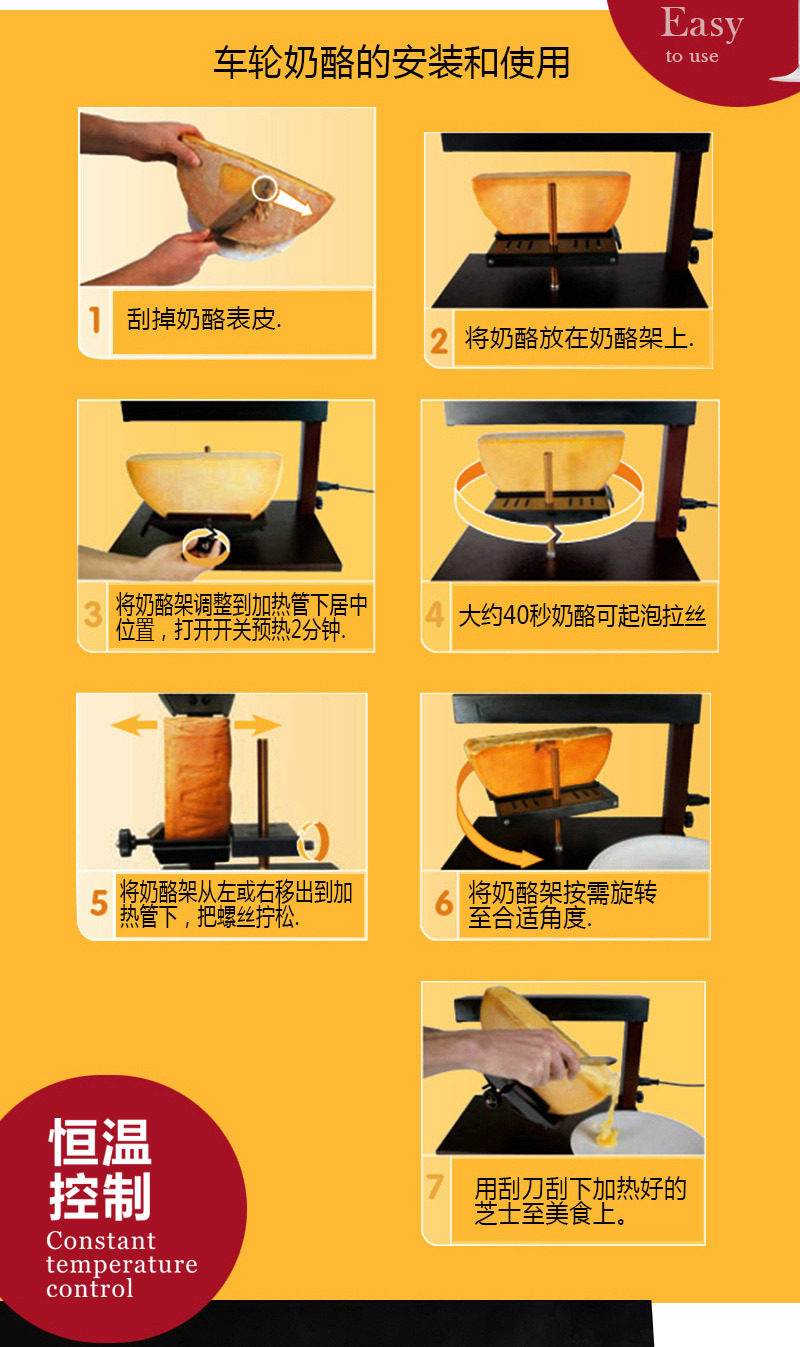 Easy
to use

车轮奶酪的安装和使用

1 刮掉奶酪表皮.

2 将奶酪放在奶酪架上.

3 将奶酪架调整到加热管下居中位置，打开开关预热2分钟.

4 大约40秒奶酪可起泡拉丝

5 将奶酪架从左或右移出到加热管下，把螺丝拧松.

6 将奶酪架按需旋转至合适角度.

7 用刮刀刮下加热好的芝士至美食上。

恒温
控制
Constant temperature control