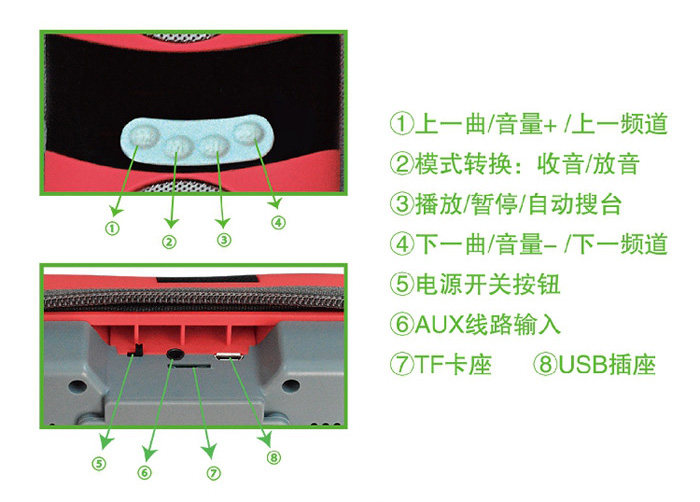 ①
②
③
④

⑤
⑥
⑦
⑧

①上一曲/音量+ /上一频道
②模式转换：收音/放音
③播放/暂停/自动搜台
④下一曲/音量- /下一频道
⑤电源开关按钮
⑥AUX线路输入
⑦TF卡座 ⑧USB插座