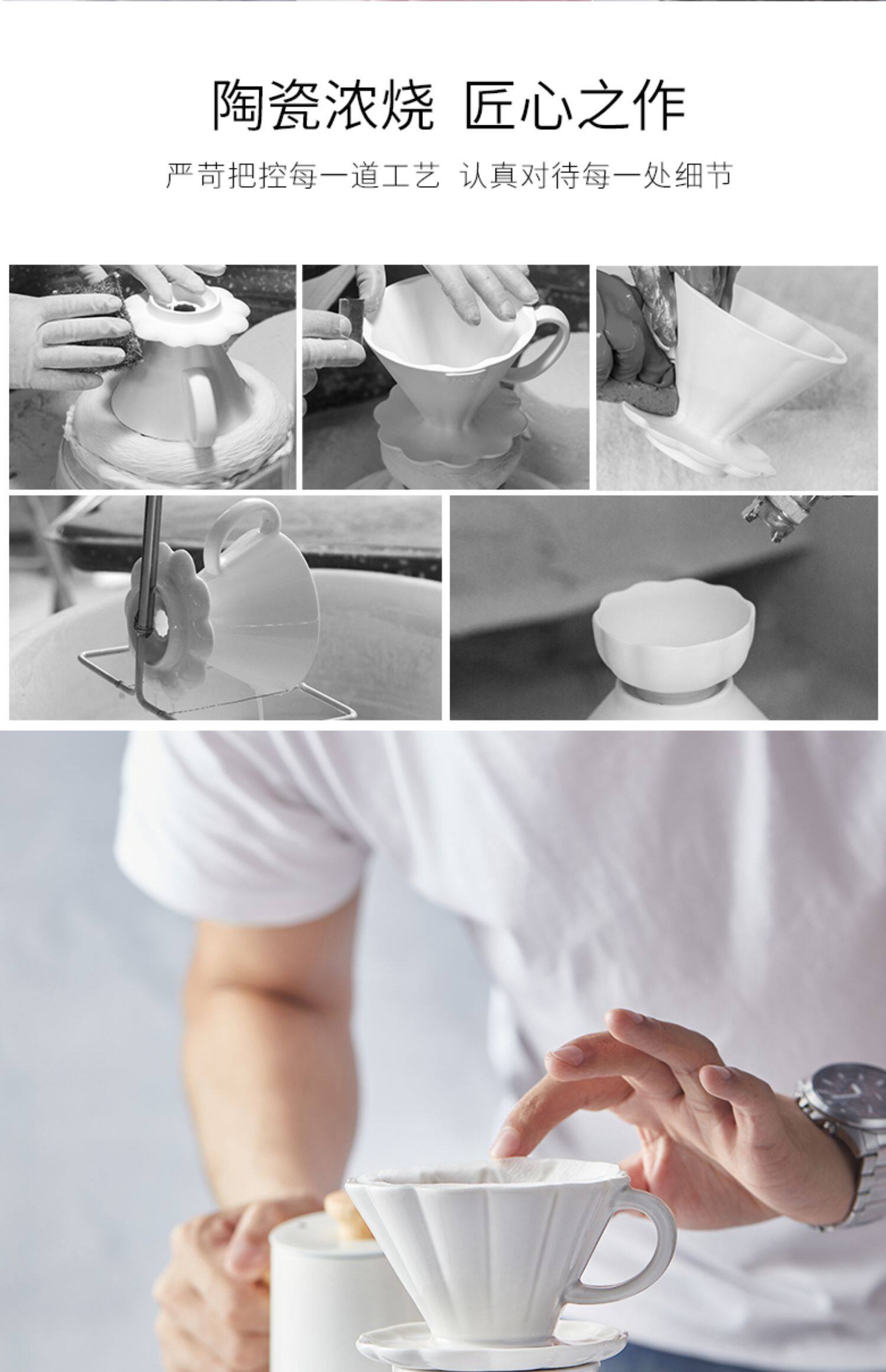 陶瓷浓烧 匠心之作

严苛把控每一道工艺 认真对待每一处细节