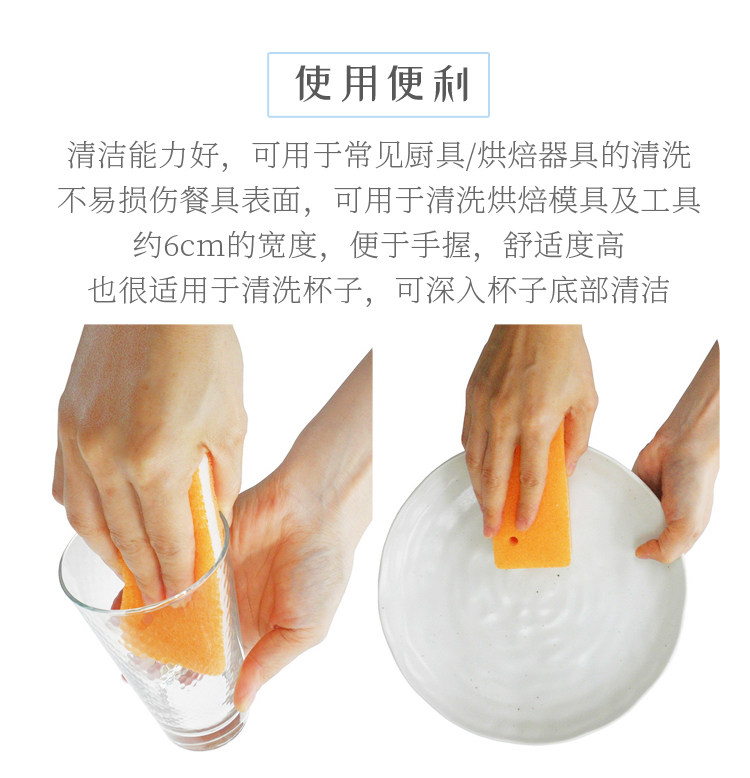 使用便利

清洁能力好，可用于常见厨具/烘焙器具的清洗
不易损伤餐具表面，可用于清洗烘焙模具及工具
约6cm的宽度，便于手握，舒适度高
也很适用于清洗杯子，可深入杯子底部清洁