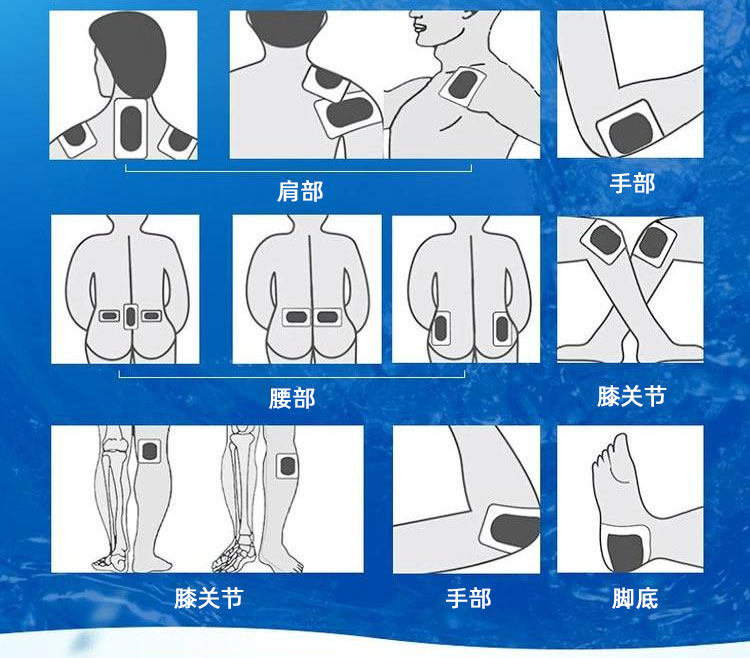 肩部

手部

腰部

膝关节

膝关节

手部

脚底