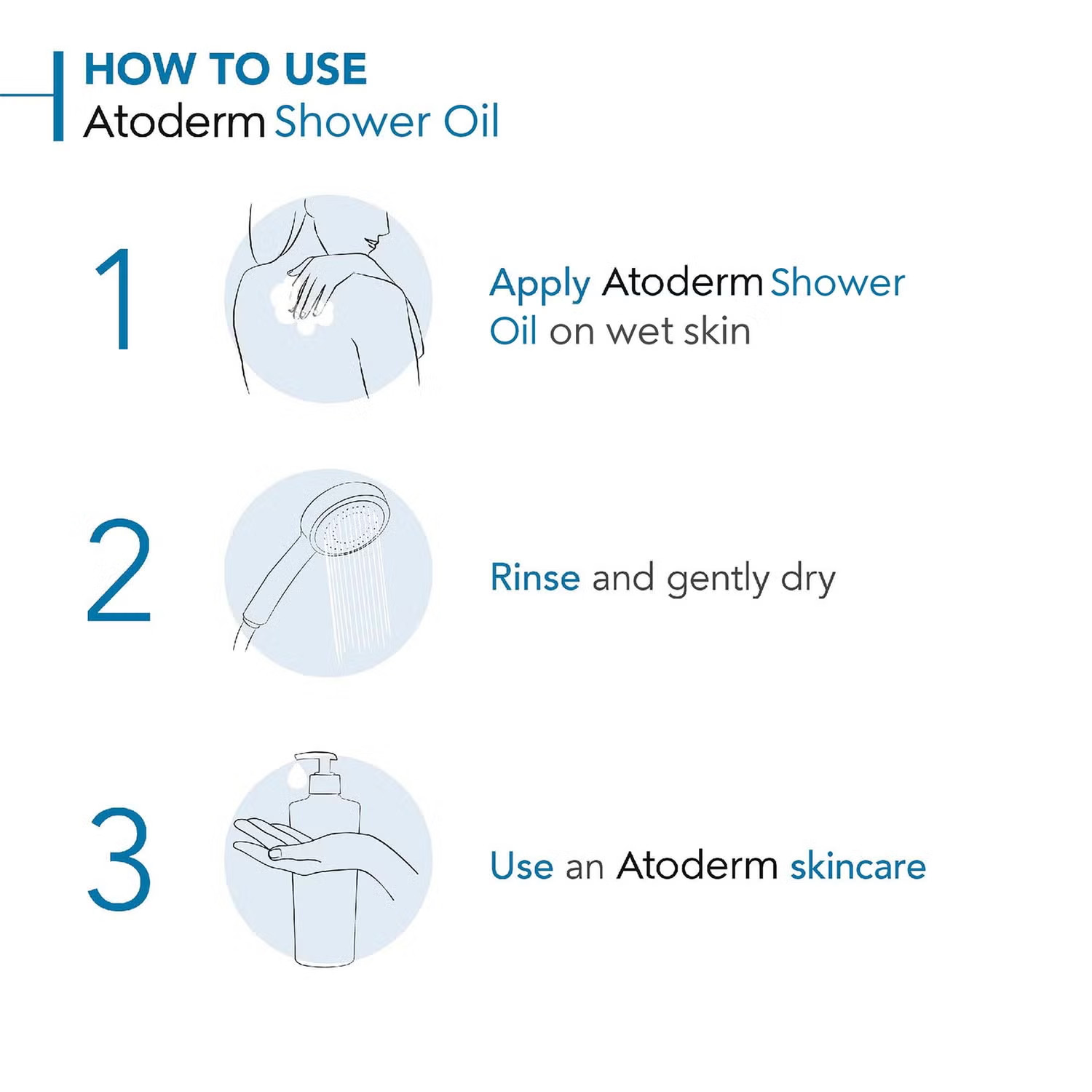 HOW TO USE
Atoderm Shower Oil

1

Apply Atoderm Shower Oil on wet skin

2

Rinse and gently dry

3

Use an Atoderm skincare