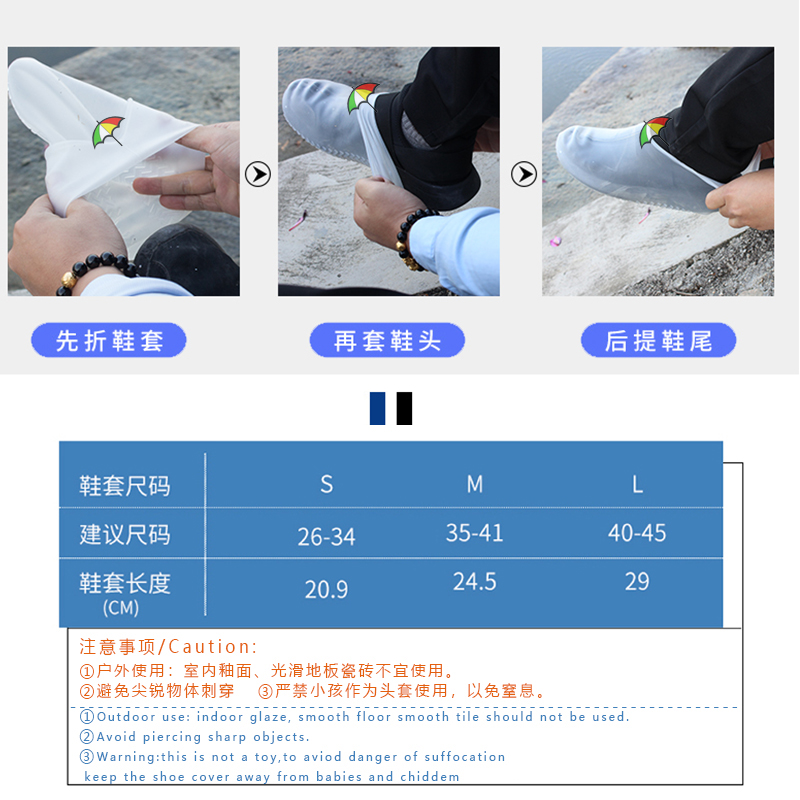 先折鞋套

再套鞋头

后提鞋尾

| 鞋套尺码 | S | M | L |
|---|---|---|---|
| 建议尺码 | 26-34 | 35-41 | 40-45 |
| 鞋套长度 (CM) | 20.9 | 24.5 | 29 |

注意事项/Caution:
①户外使用：室内釉面、光滑地板瓷砖不宜使用。
②避免尖锐物体刺穿 ③严禁小孩作为头套使用，以免窒息。

①Outdoor use: indoor glaze, smooth floor smooth tile should not be used.
②Avoid piercing sharp objects.
③Warning:this is not a toy,to aviod danger of suffocation keep the shoe cover away from babies and chiddem