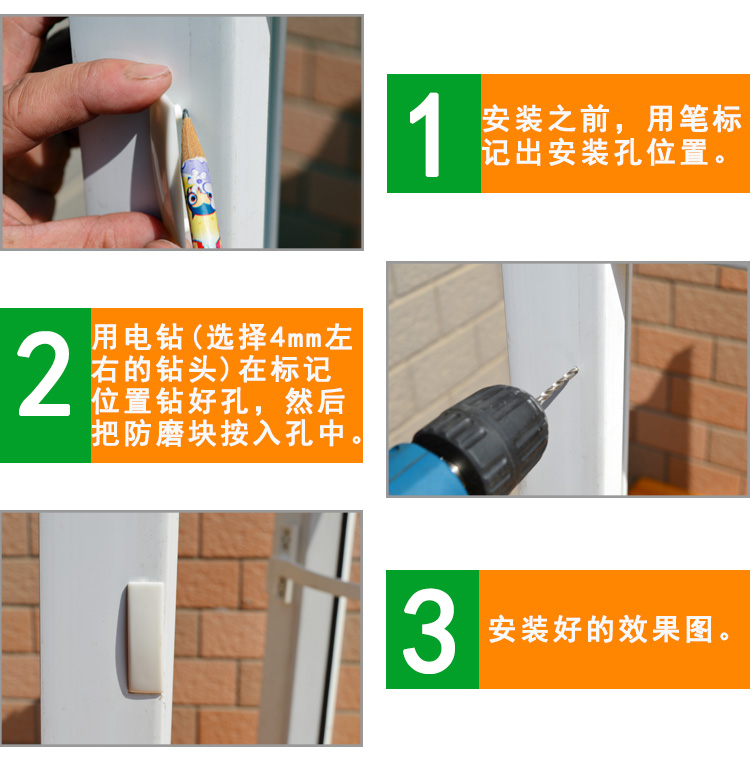 1

安装之前，用笔标记出安装孔位置。

2

用电钻(选择4mm左右的钻头)在标记位置钻好孔，然后把防磨块按入孔中。

3

安装好的效果图。