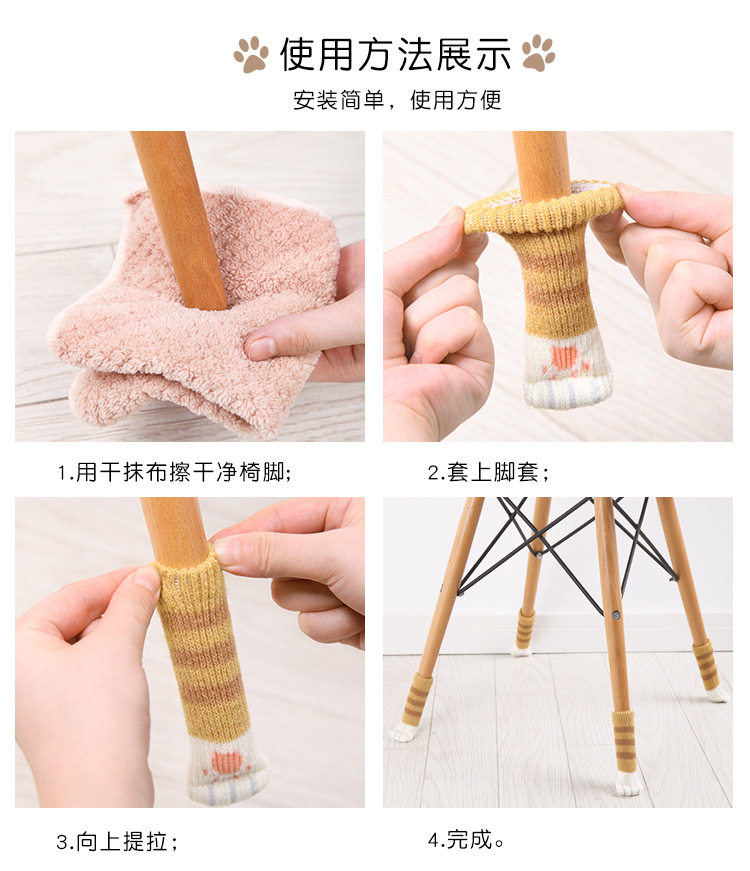 使用方法展示

安装简单，使用方便

1.用干抹布擦干净椅脚；

2.套上脚套；

3.向上提拉；

4.完成。