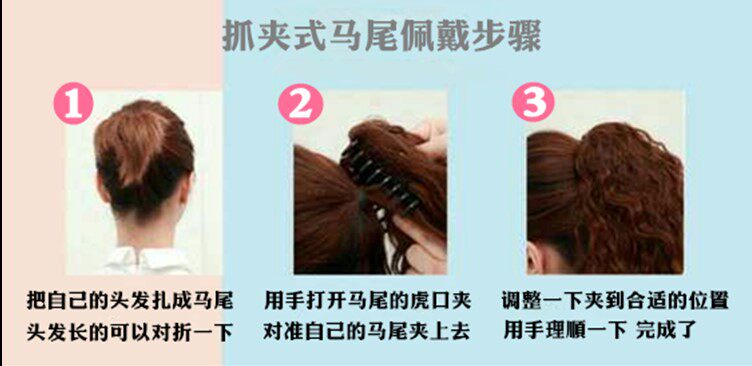 抓夹式马尾佩戴步骤

1
把自己的头发扎成马尾
头发长的可以对折一下

2
用手打开马尾的虎口夹
对准自己的马尾夹上去

3
调整一下夹到合适的位置
用手理顺一下 完成了