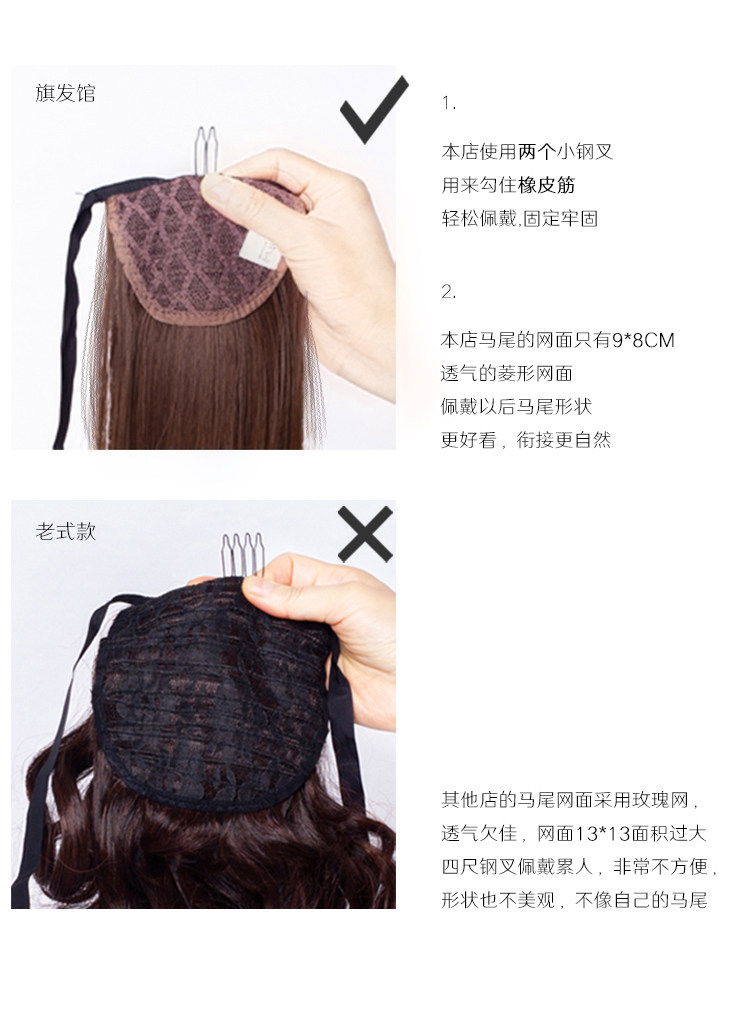 旗发馆

1.

本店使用两个小钢叉
用来勾住橡皮筋
轻松佩戴,固定牢固

2.

本店马尾的网面只有9*8CM
透气的菱形网面
佩戴以后马尾形状
更好看，衔接更自然

老式款

其他店的马尾网面采用玫瑰网，
透气欠佳，网面13*13面积过大
四尺钢叉佩戴累人，非常不方便，
形状也不美观，不像自己的马尾