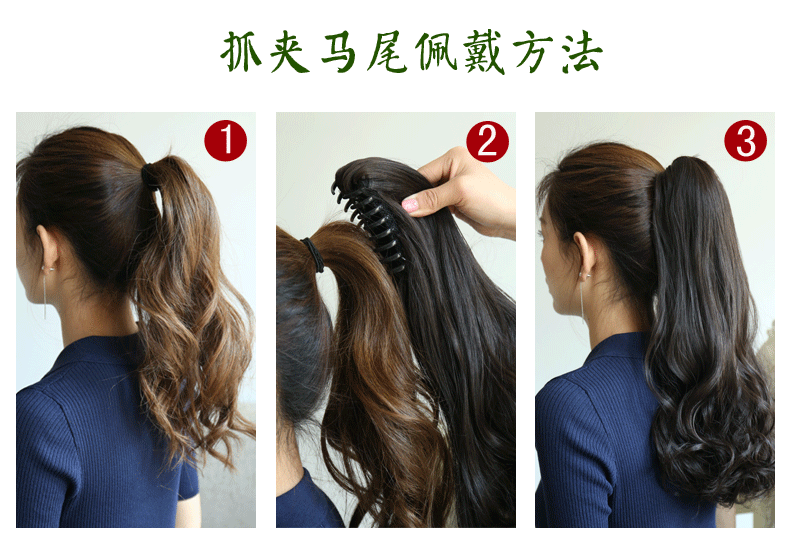 抓夹马尾佩戴方法

1

2

3