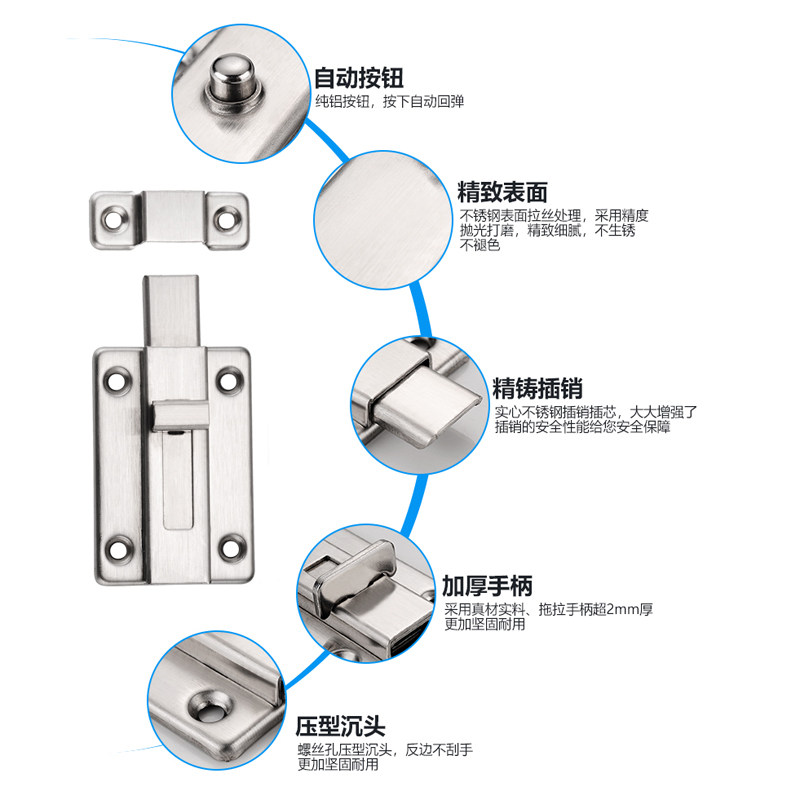 自动按钮
纯铝按钮，按下自动回弹

精致表面
不锈钢表面拉丝处理，采用精度抛光打磨，精致细腻，不生锈不褪色

精铸插销
实心不锈钢插销插芯，大大增强了插销的安全性能给您安全保障

加厚手柄
采用真材实料、拖拉手柄超2mm厚更加坚固耐用

压型沉头
螺丝孔压型沉头，反边不刮手更加坚固耐用