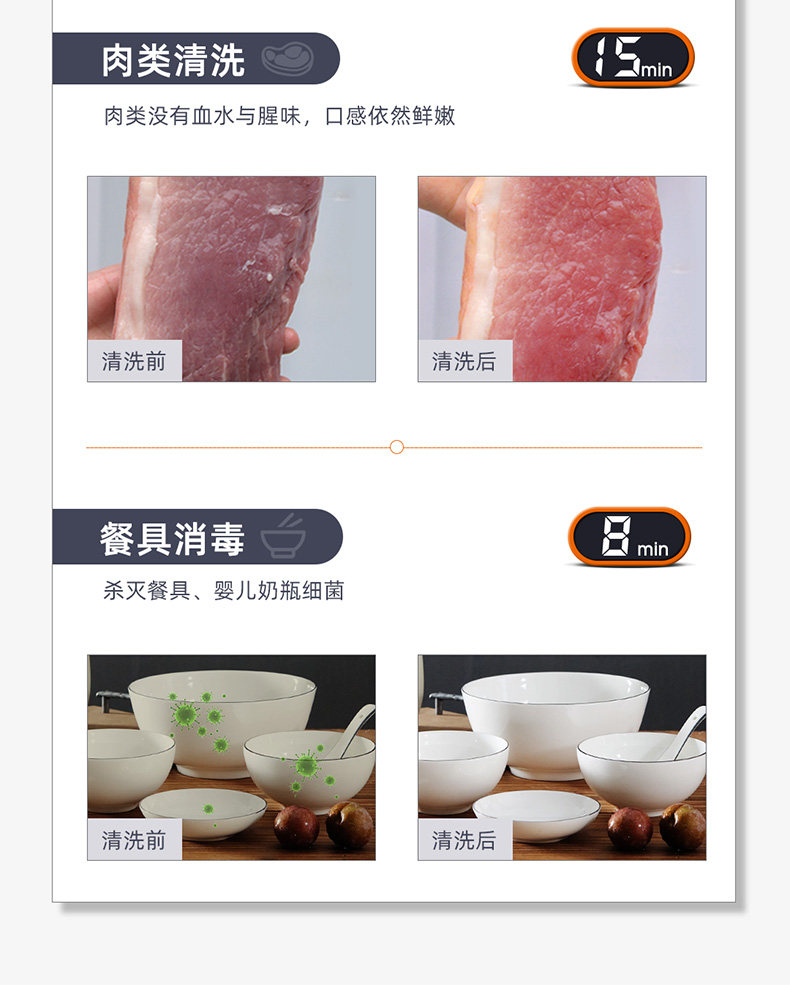 肉类清洗

15min

肉类没有血水与腥味，口感依然鲜嫩

清洗前

清洗后

餐具消毒

8min

杀灭餐具、婴儿奶瓶细菌

清洗前

清洗后