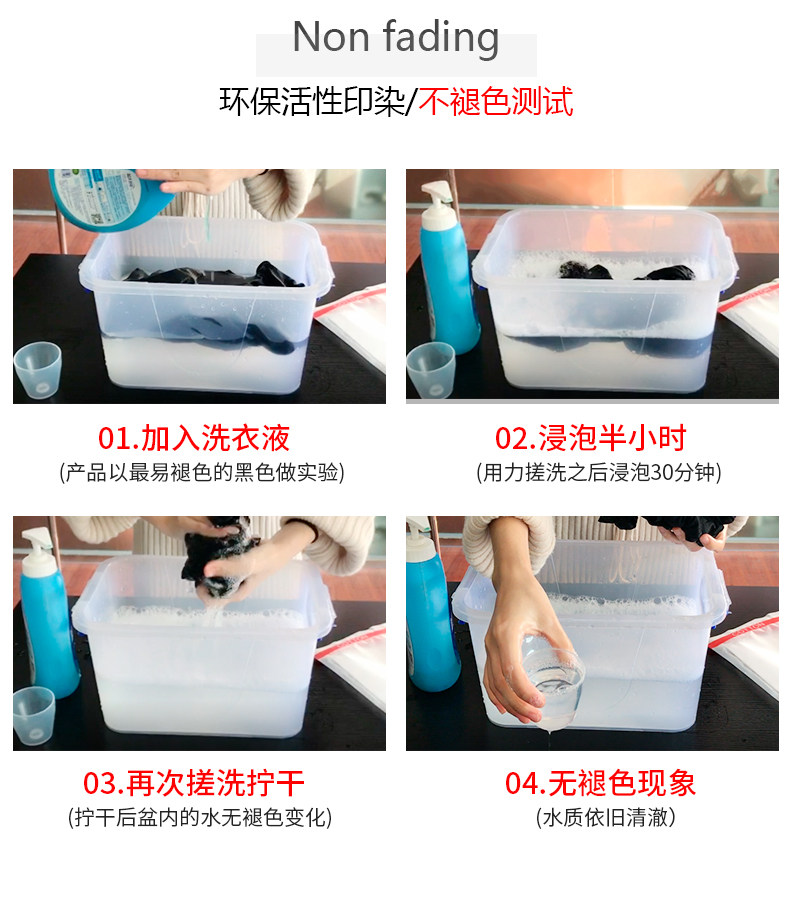 Non fading

环保活性印染/不褪色测试

01.加入洗衣液
(产品以最易褪色的黑色做实验)

02.浸泡半小时
(用力搓洗之后浸泡30分钟)

03.再次搓洗拧干
(拧干后盆内的水无褪色变化)

04.无褪色现象
(水质依旧清澈)