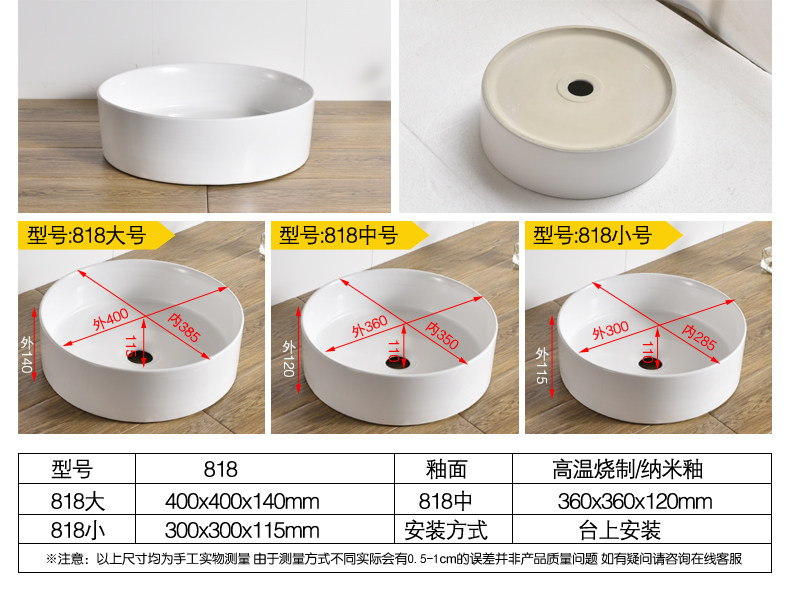 型号:818大号

外400
内385
115
外140

型号:818中号

外360
内350
110
外120

型号:818小号

外300
内285
110
外115

| 型号 | 818 | 釉面 | 高温烧制/纳米釉 |
|---|---|---|---|
| 818大 | 400x400x140mm | 818中 | 360x360x120mm |
| 818小 | 300x300x115mm | 安装方式 | 台上安装 |

※注意：以上尺寸均为手工实物测量 由于测量方式不同实际会有0.5-1cm的误差并非产品质量问题 如有疑问请咨询在线客服