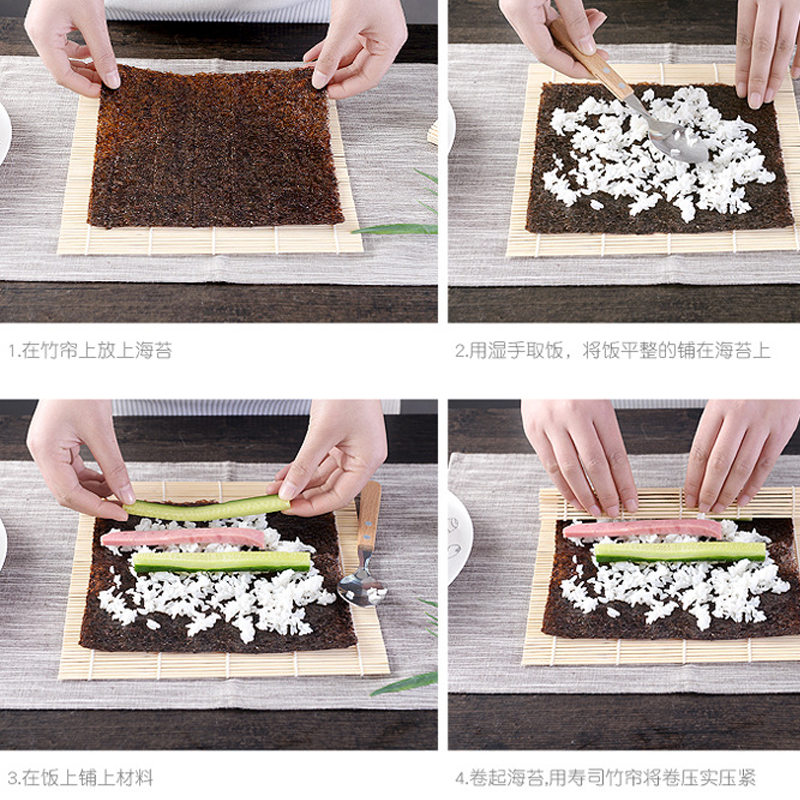 1.在竹帘上放上海苔

2.用湿手取饭，将饭平整的铺在海苔上

3.在饭上铺上材料

4.卷起海苔,用寿司竹帘将卷压实压紧