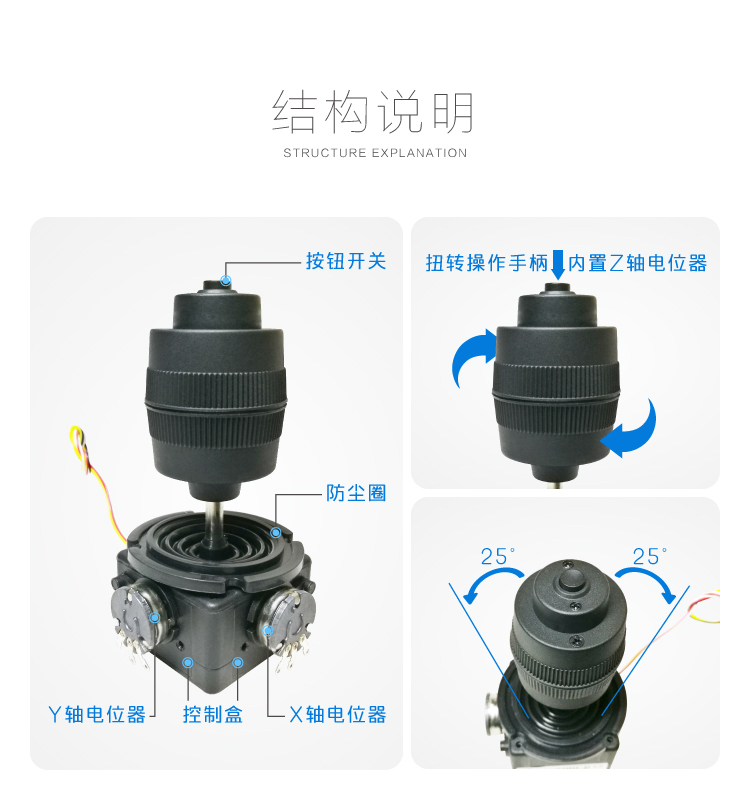 结构说明
STRUCTURE EXPLANATION

按钮开关

防尘圈

Y轴电位器

控制盒

X轴电位器

扭转操作手柄 内置Z轴电位器

25°

25°