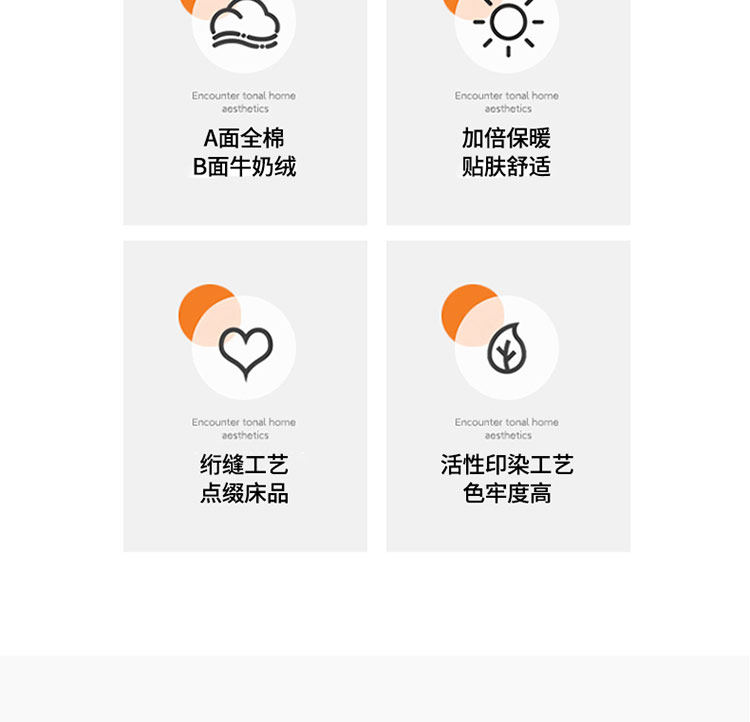 Encounter tonal home aesthetics

A面全棉
B面牛奶绒

Encounter tonal home aesthetics

加倍保暖
贴肤舒适

Encounter tonal home aesthetics

绗缝工艺
点缀床品

Encounter tonal home aesthetics

活性印染工艺
色牢度高