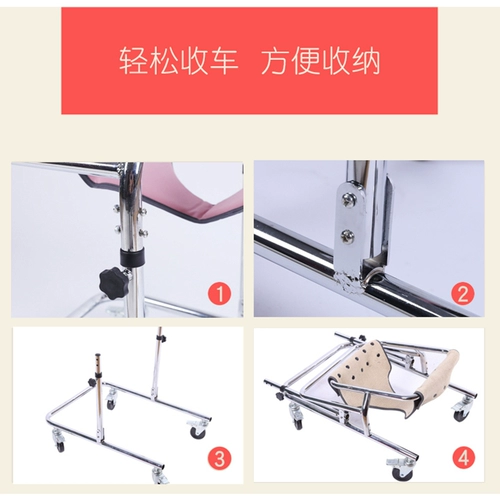 轻松收车 方便收纳

1

2

3

4