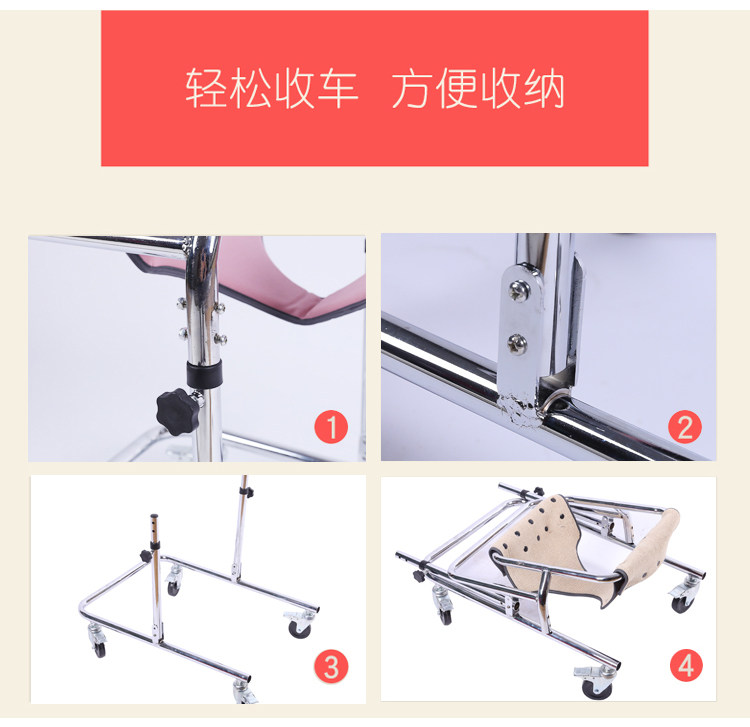 轻松收车 方便收纳

1

2

3

4