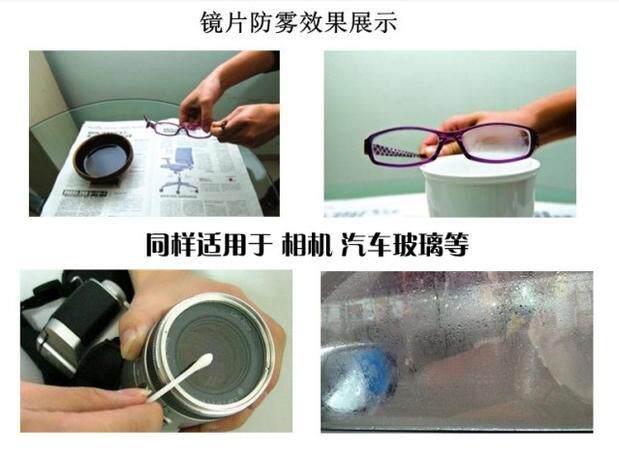 镜片防雾效果展示

同样适用于 相机 汽车玻璃等