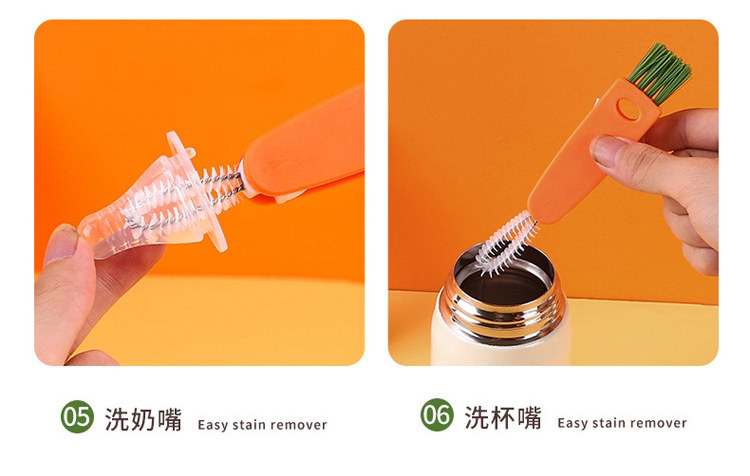 05 洗奶嘴 Easy stain remover

06 洗杯嘴 Easy stain remover