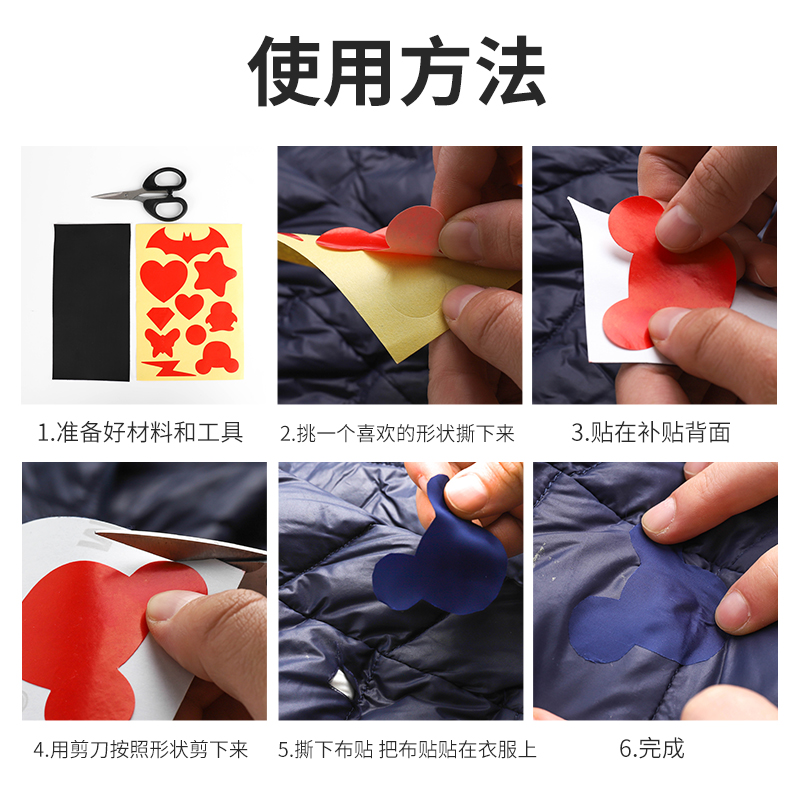 使用方法

1.准备好材料和工具

2.挑一个喜欢的形状撕下来

3.贴在补贴背面

4.用剪刀按照形状剪下来

5.撕下布贴 把布贴贴在衣服上

6.完成