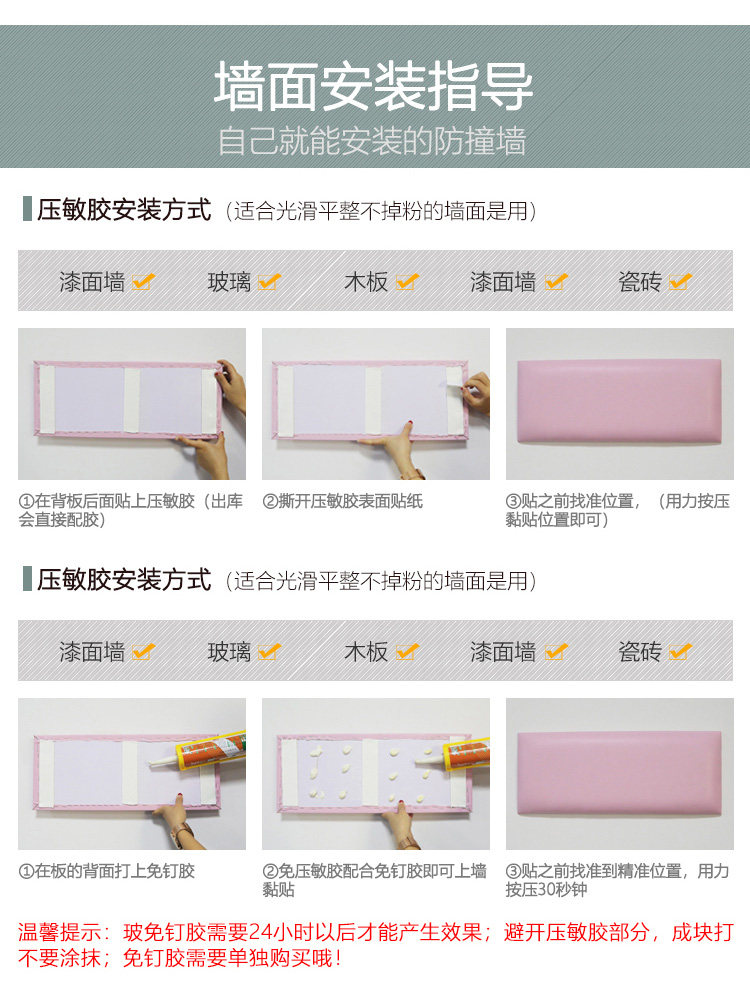 墙面安装指导
自己就能安装的防撞墙

压敏胶安装方式（适合光滑平整不掉粉的墙面是用）

漆面墙 玻璃 木板 漆面墙 瓷砖

①在背板后面贴上压敏胶（出库会直接配胶）

②撕开压敏胶表面贴纸

③贴之前找准位置，（用力按压黏贴位置即可）

压敏胶安装方式（适合光滑平整不掉粉的墙面是用）

漆面墙 玻璃 木板 漆面墙 瓷砖

①在板的背面打上免钉胶

②免压敏胶配合免钉胶即可上墙黏贴

③贴之前找准到精准位置，用力按压30秒钟

温馨提示：玻免钉胶需要24小时以后才能产生效果；避开压敏胶部分，成块打不要涂抹；免钉胶需要单独购买哦！