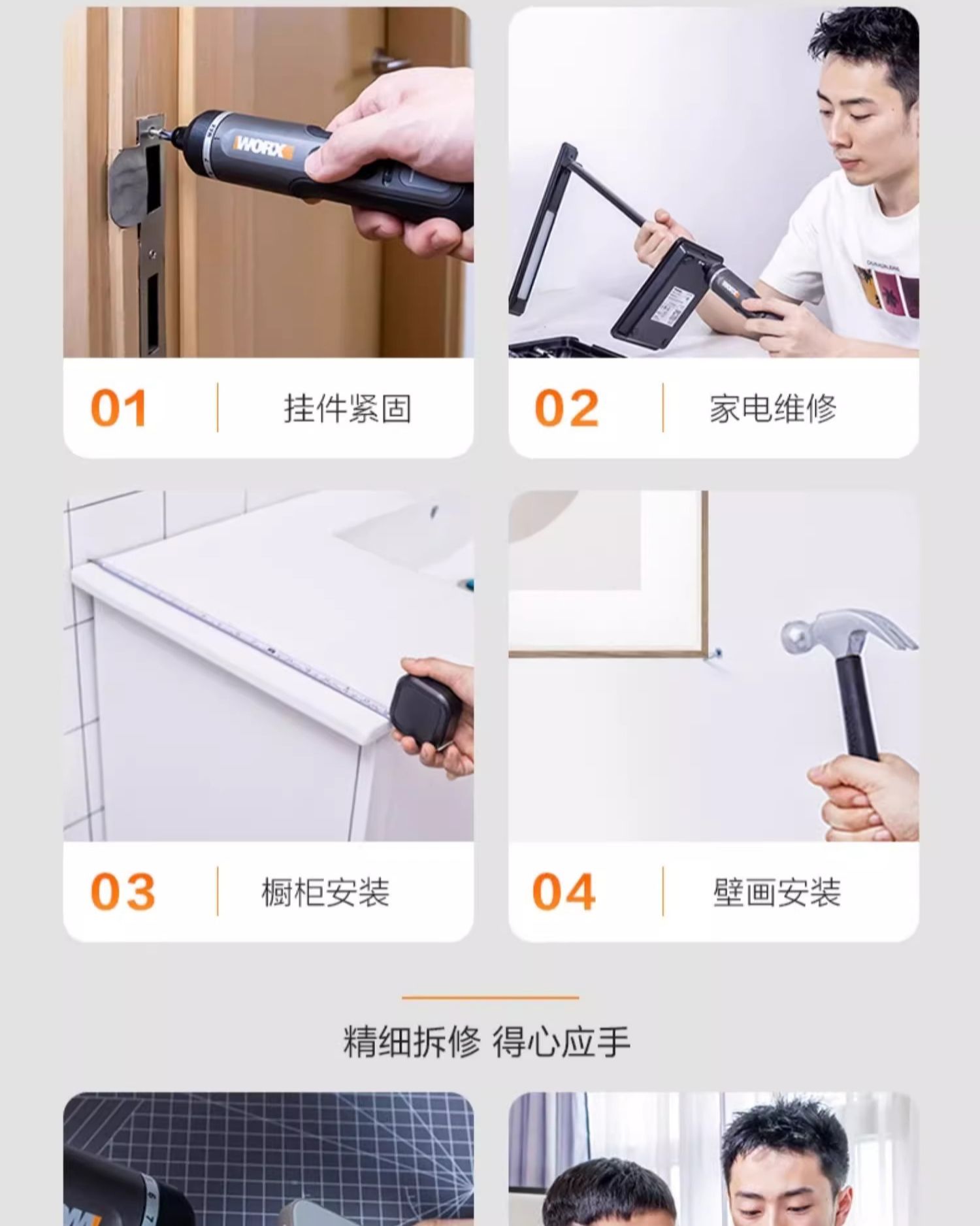 WORX

01 挂件紧固

02 家电维修

03 橱柜安装

04 壁画安装

精细拆修 得心应手