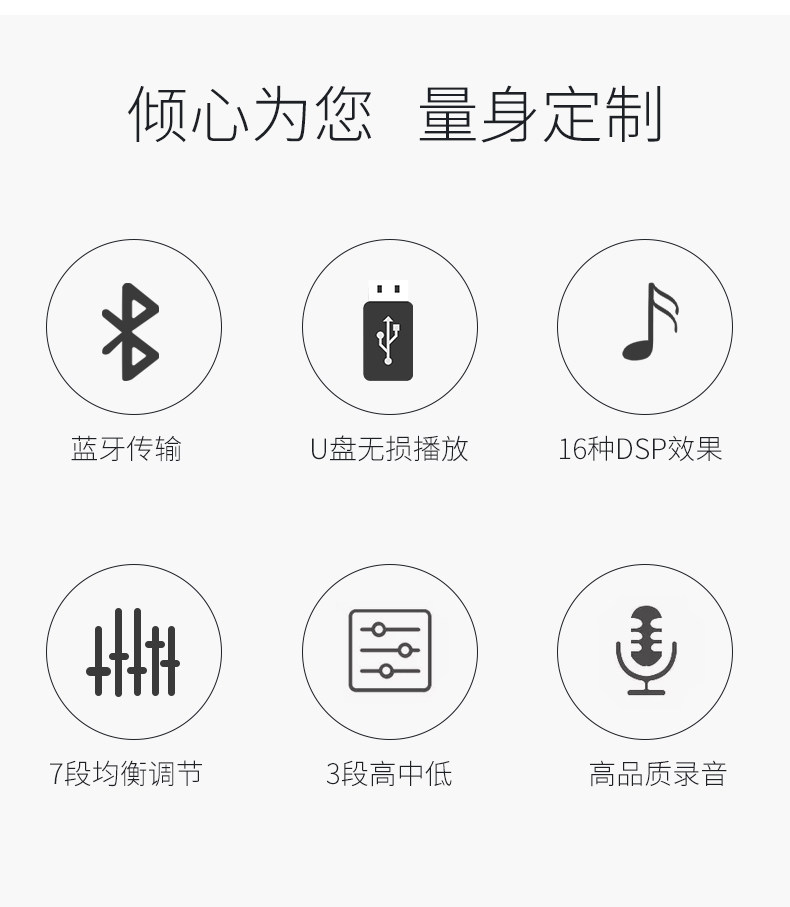 倾心为您 量身定制

蓝牙传输

U盘无损播放

16种DSP效果

7段均衡调节

3段高中低

高品质录音